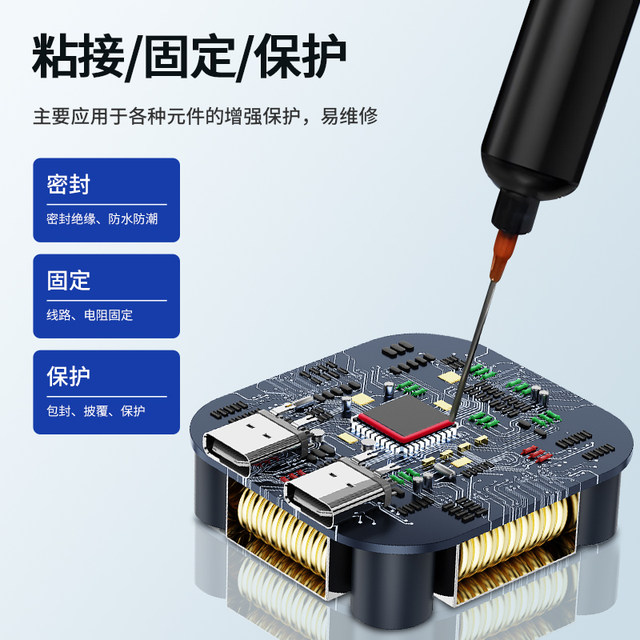 粘接/固定/保护

主要应用于各种元件的增强保护，易维修

密封

密封绝缘、防水防潮

固定

线路、电阻固定

保护

包封、披覆、保护