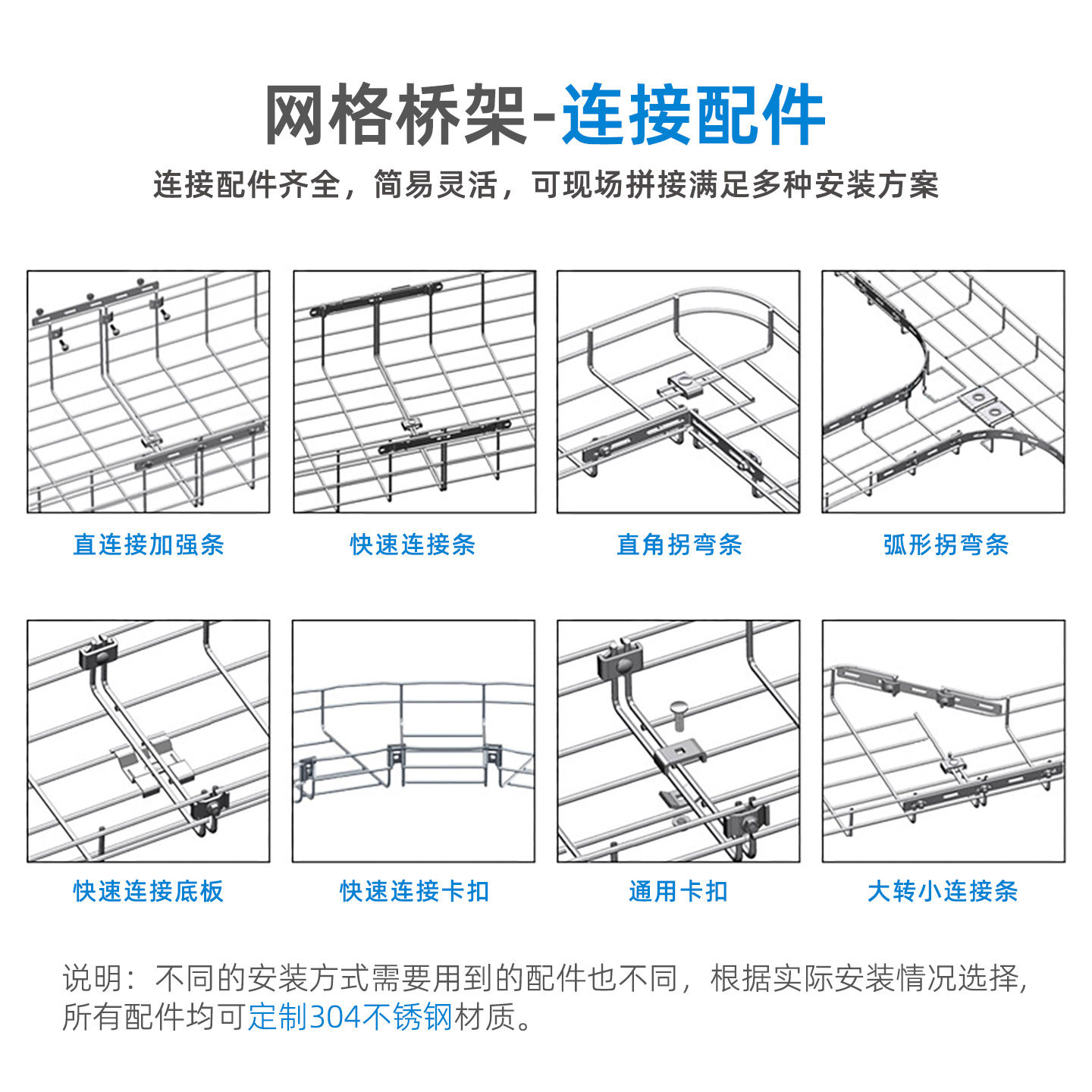 网格桥架-连接配件

连接配件齐全，简易灵活，可现场拼接满足多种安装方案

直连接加强条

快速连接条

直角拐弯条

弧形拐弯条

快速连接底板

快速连接卡扣

通用卡扣

大转小连接条

说明：不同的安装方式需要用到的配件也不同，根据实际安装情况选择，所有配件均可定制304不锈钢材质。