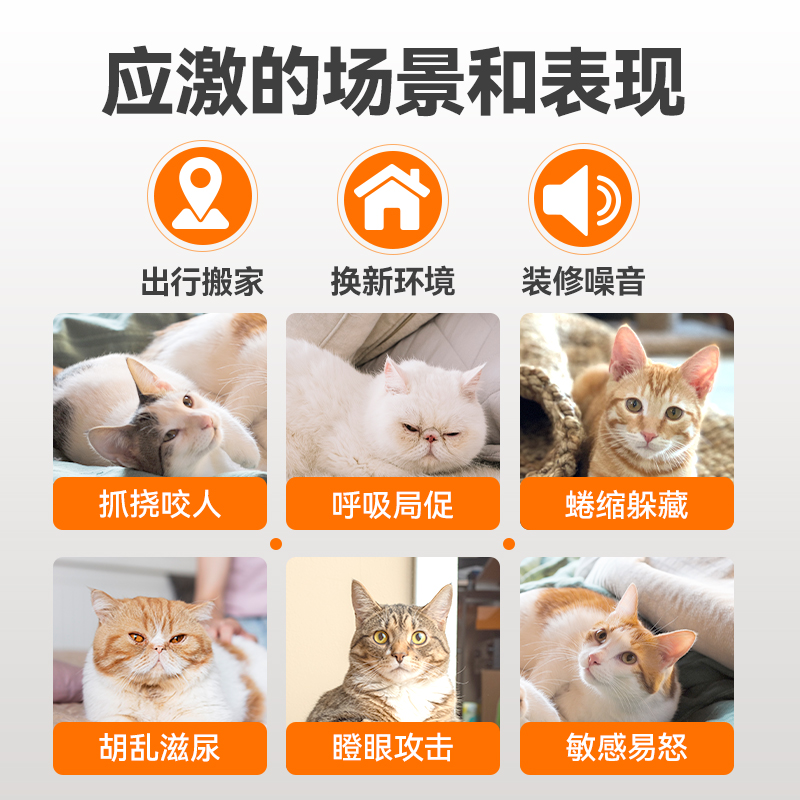 应激的场景和表现

出行搬家

换新环境

装修噪音

抓挠咬人

呼吸局促

蜷缩躲藏

胡乱滋尿

瞪眼攻击

敏感易怒