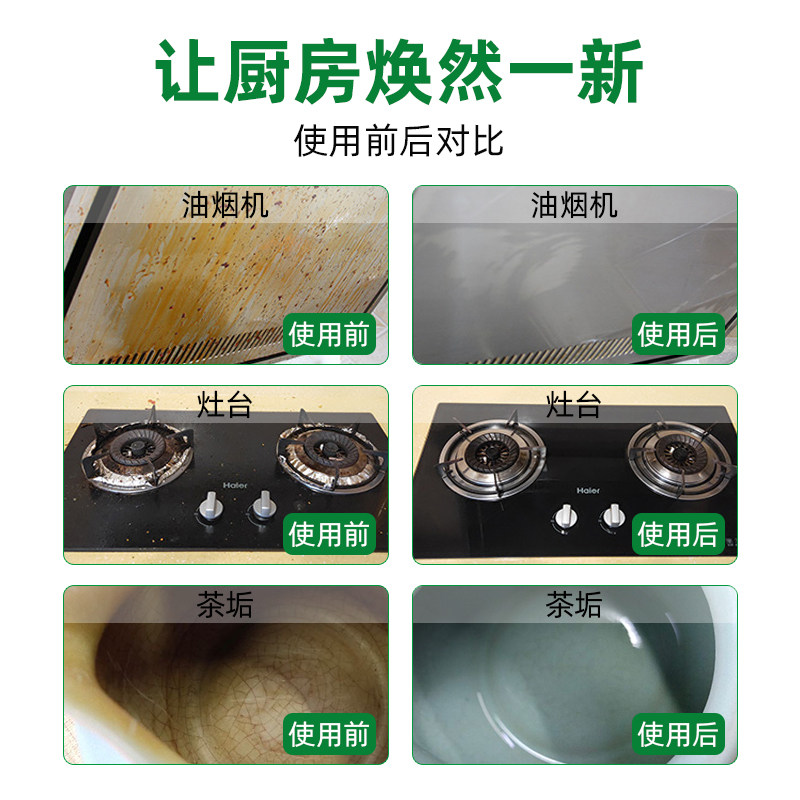 让厨房焕然一新
使用前后对比

油烟机
使用前

油烟机
使用后

灶台
Haier
使用前

灶台
Haier
使用后

茶垢
使用前

茶垢
使用后