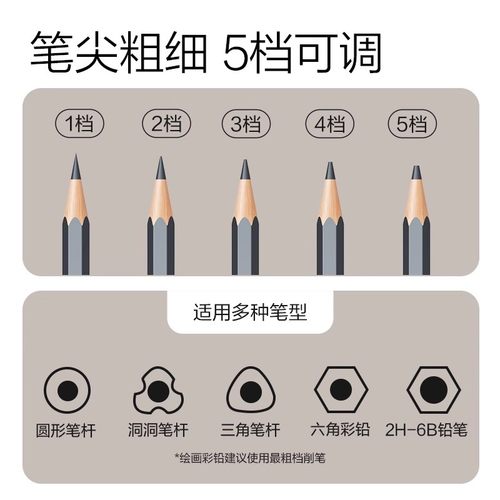 笔尖粗细 5档可调

1档 2档 3档 4档 5档

适用多种笔型

圆形笔杆 洞洞笔杆 三角笔杆 六角彩铅 2H-6B铅笔

*绘画彩铅建议使用最粗档削笔