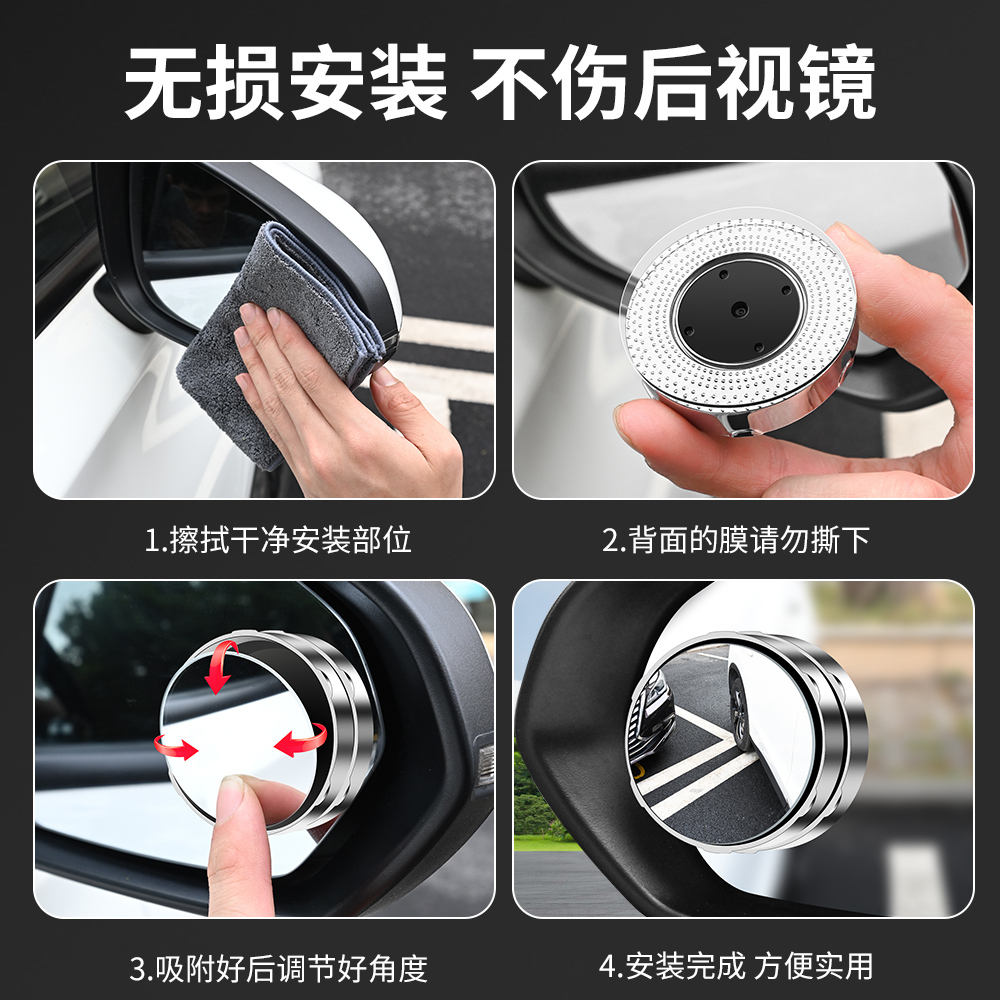 无损安装 不伤后视镜

1.擦拭干净安装部位

2.背面的膜请勿撕下

3.吸附好后调节好角度

4.安装完成 方便实用