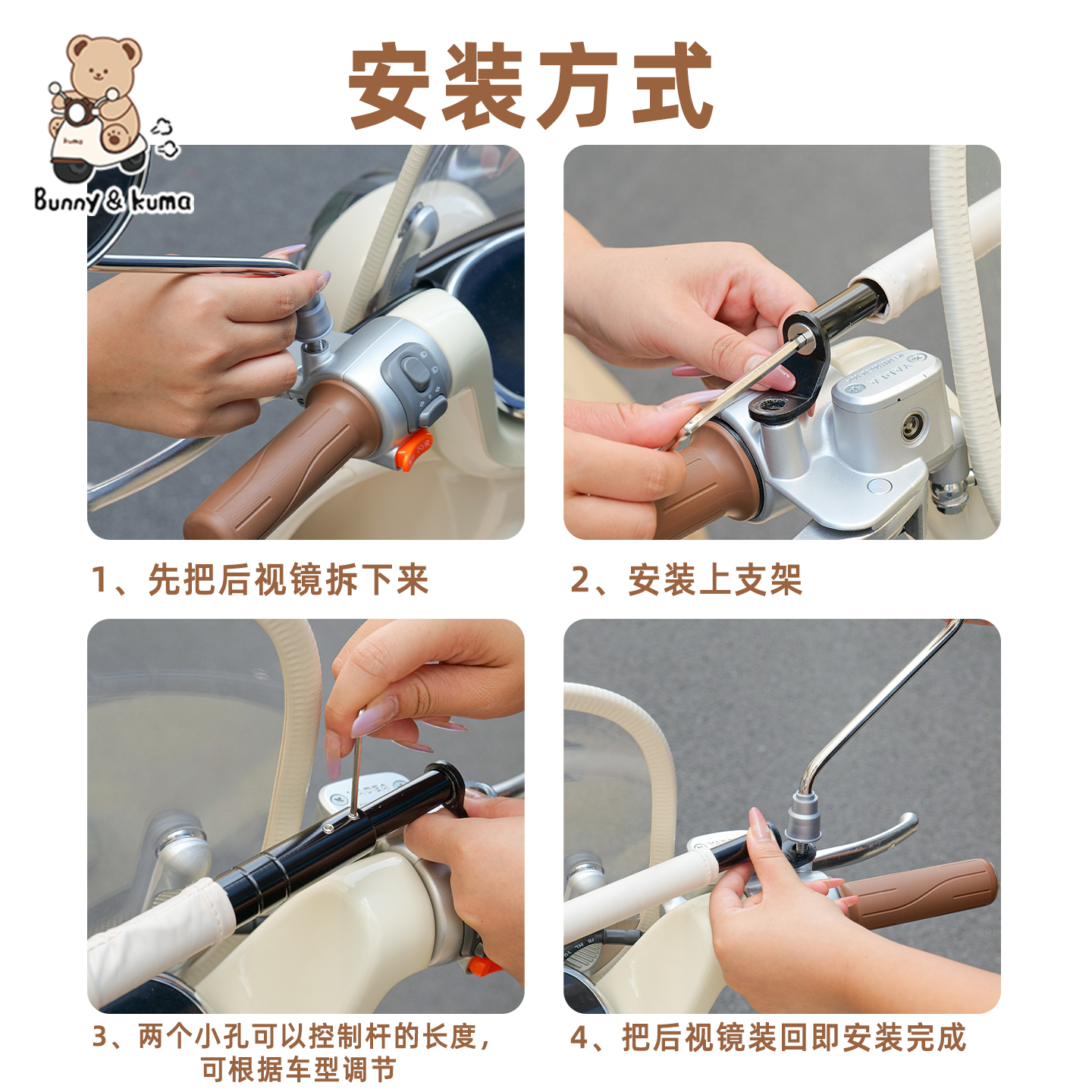 Bunny & kuma

安装方式

1、先把后视镜拆下来

2、安装上支架

3、两个小孔可以控制杆的长度，可根据车型调节

4、把后视镜装回即安装完成