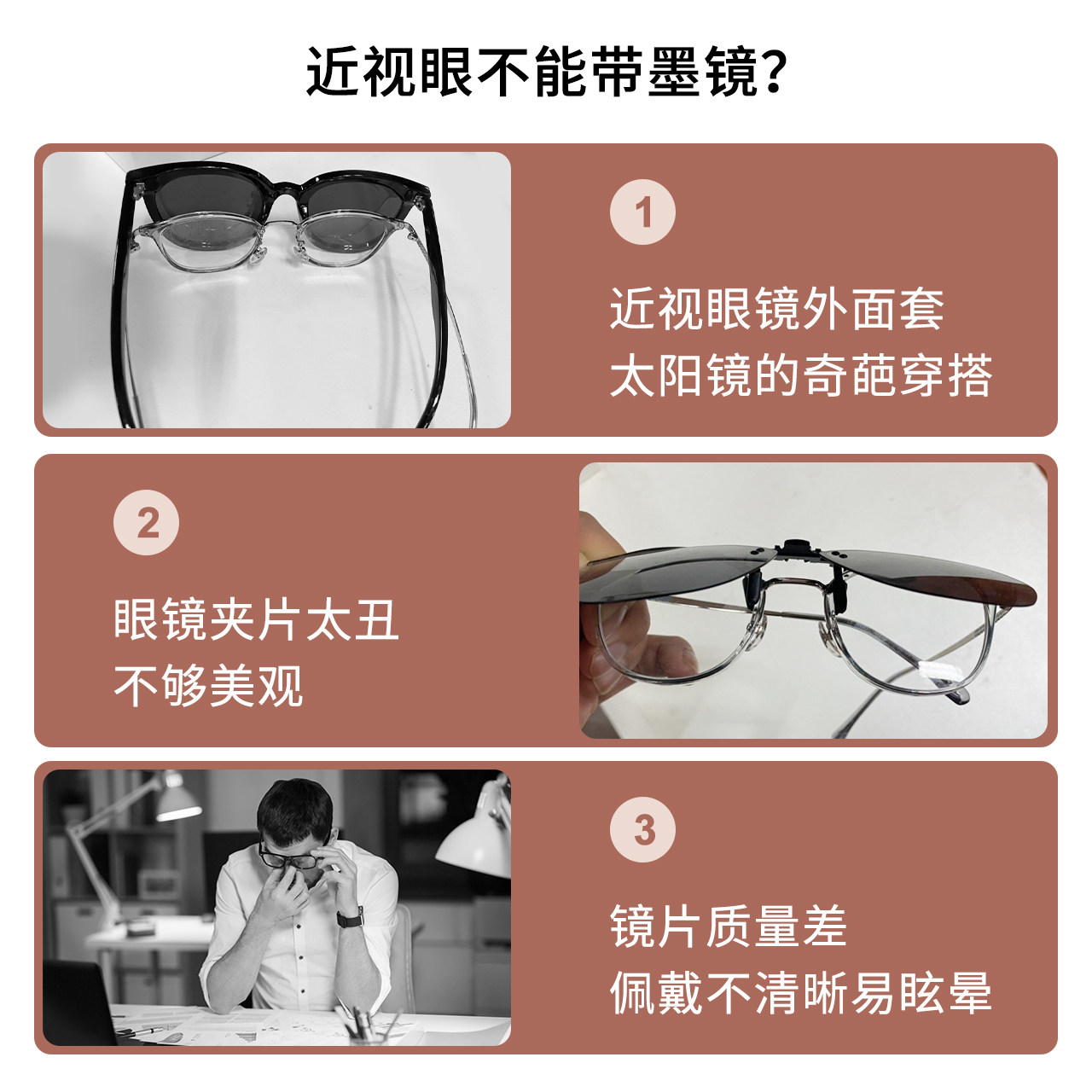 近视眼不能带墨镜?

1

近视眼镜外面套
太阳镜的奇葩穿搭

2

眼镜夹片太丑
不够美观

3

镜片质量差
佩戴不清晰易眩晕