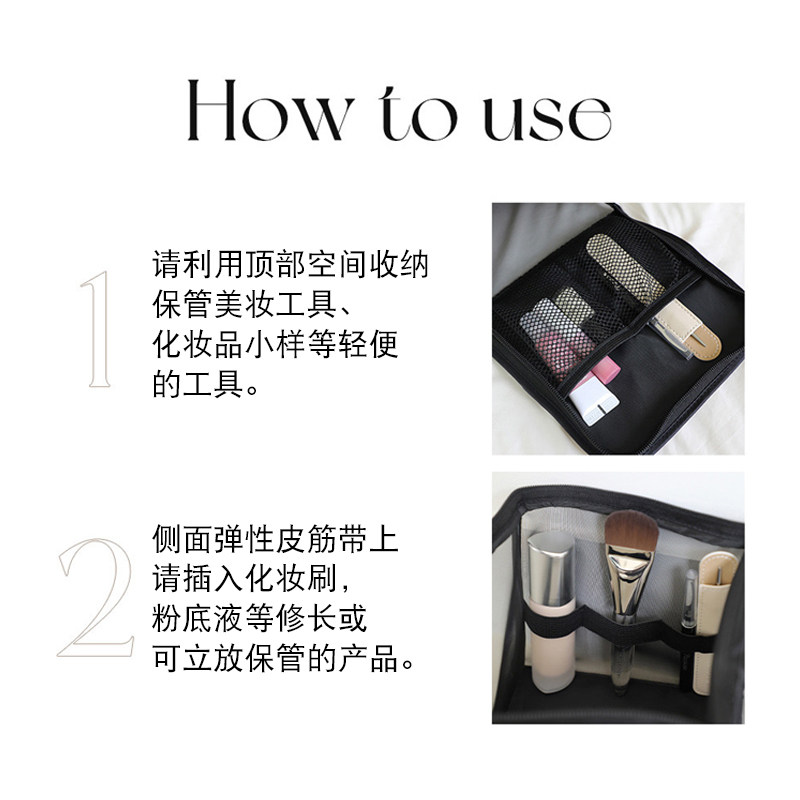 How to use

1

请利用顶部空间收纳保管美妆工具、化妆品小样等轻便的工具。

2

侧面弹性皮筋带上请插入化妆刷，粉底液等修长或可立放保管的产品。