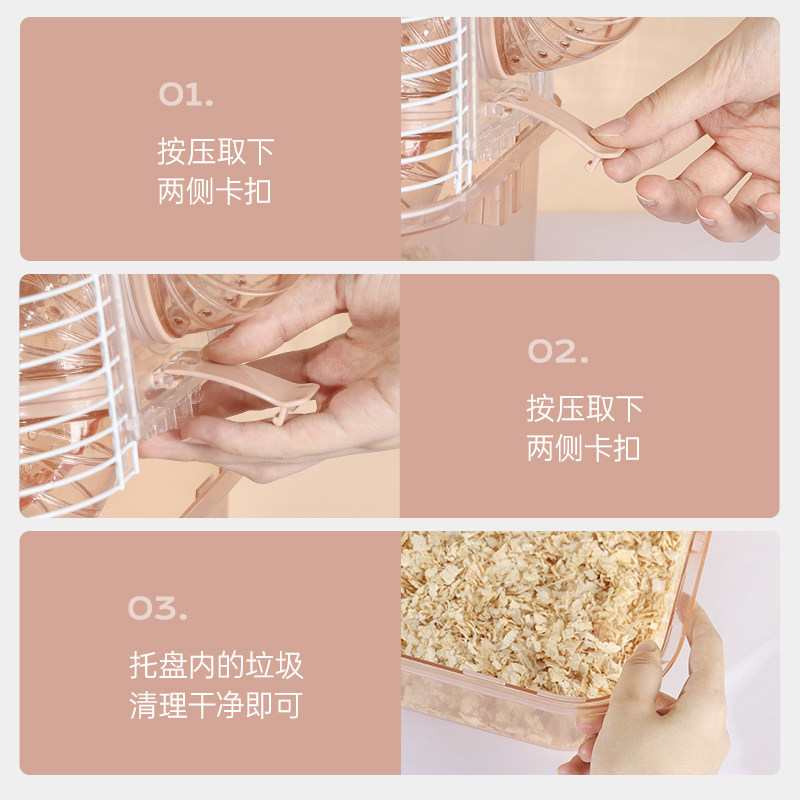 01.
按压取下
两侧卡扣

02.
按压取下
两侧卡扣

03.
托盘内的垃圾
清理干净即可