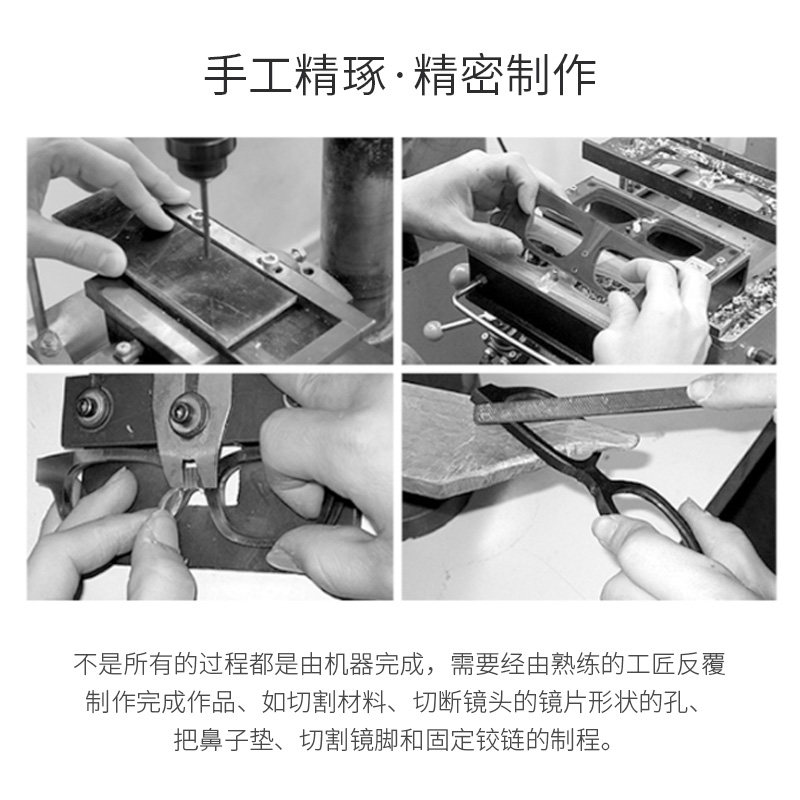 手工精琢·精密制作

不是所有的过程都是由机器完成，需要经由熟练的工匠反覆制作完成作品、如切割材料、切断镜头的镜片形状的孔、把鼻子垫、切割镜脚和固定铰链的制程。