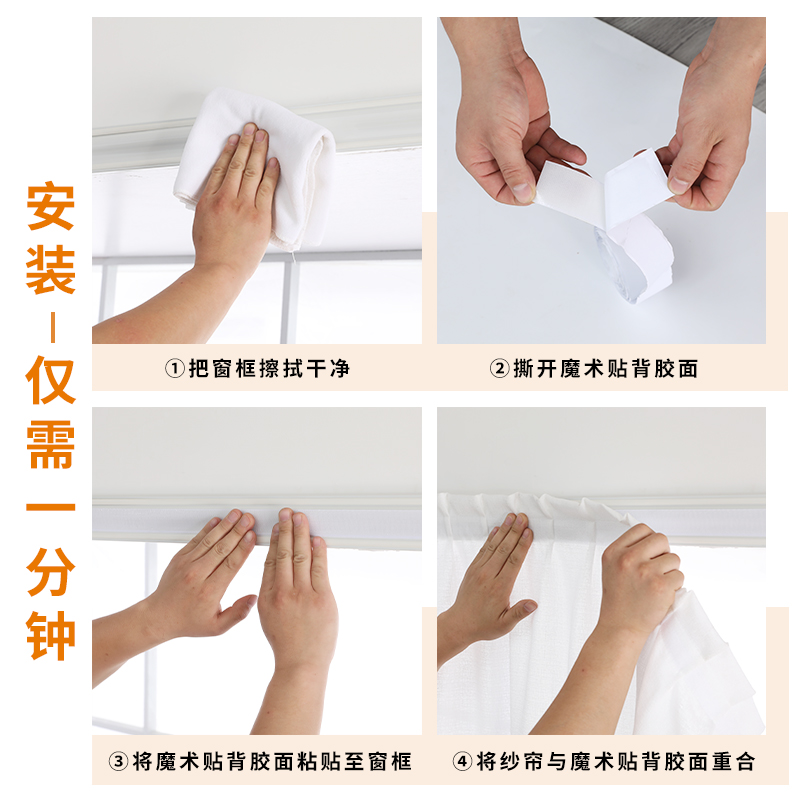 安装—仅需一分钟

①把窗框擦拭干净

②撕开魔术贴背胶面

③将魔术贴背胶面粘贴至窗框

④将纱帘与魔术贴背胶面重合