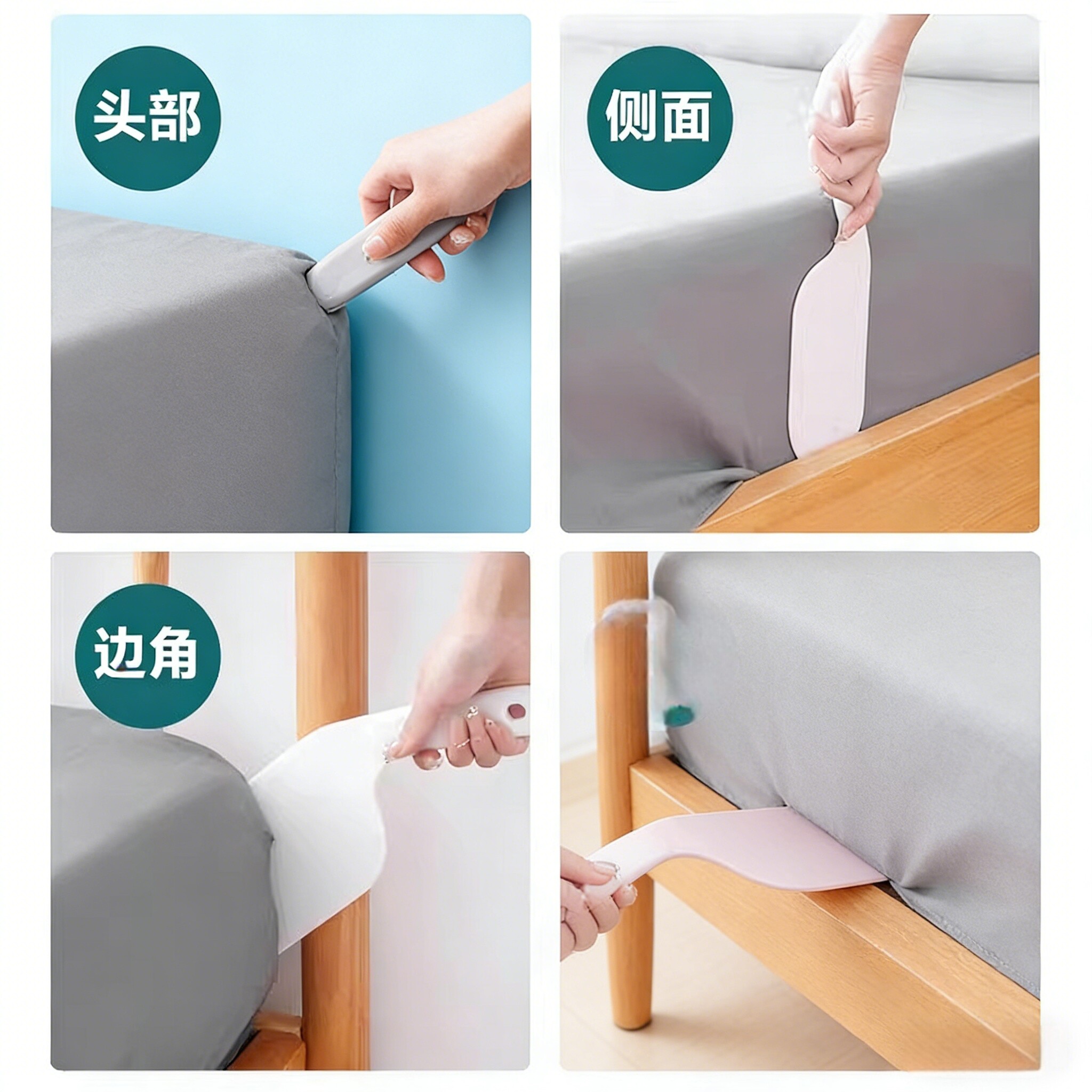 头部

侧面

边角