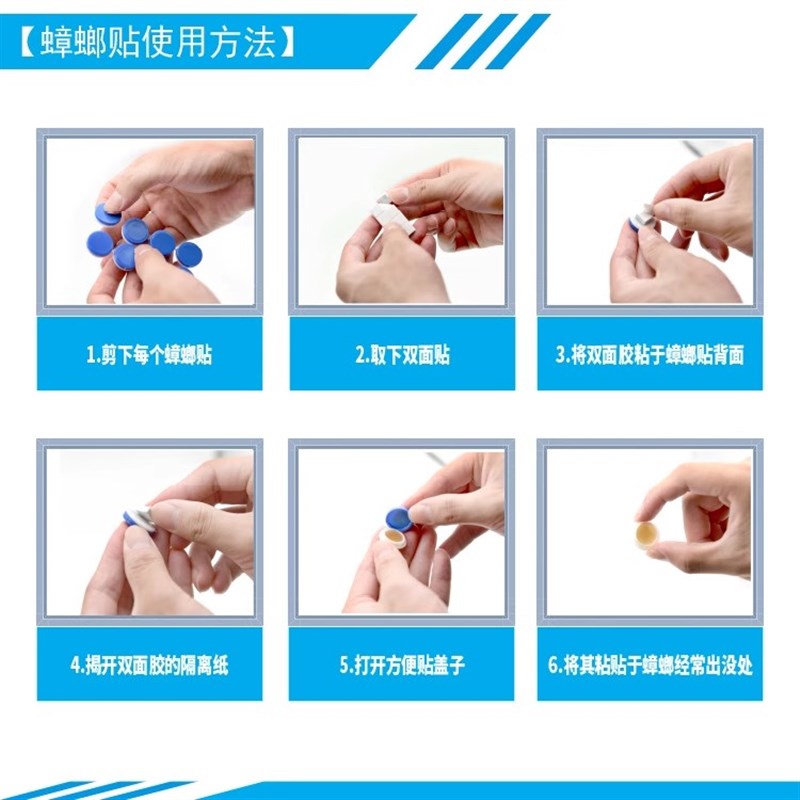 【蟑螂贴使用方法】

1.剪下每个蟑螂贴

2.取下双面贴

3.将双面胶粘于蟑螂贴背面

4.揭开双面胶的隔离纸

5.打开方便贴盖子

6.将其粘贴于蟑螂经常出没处