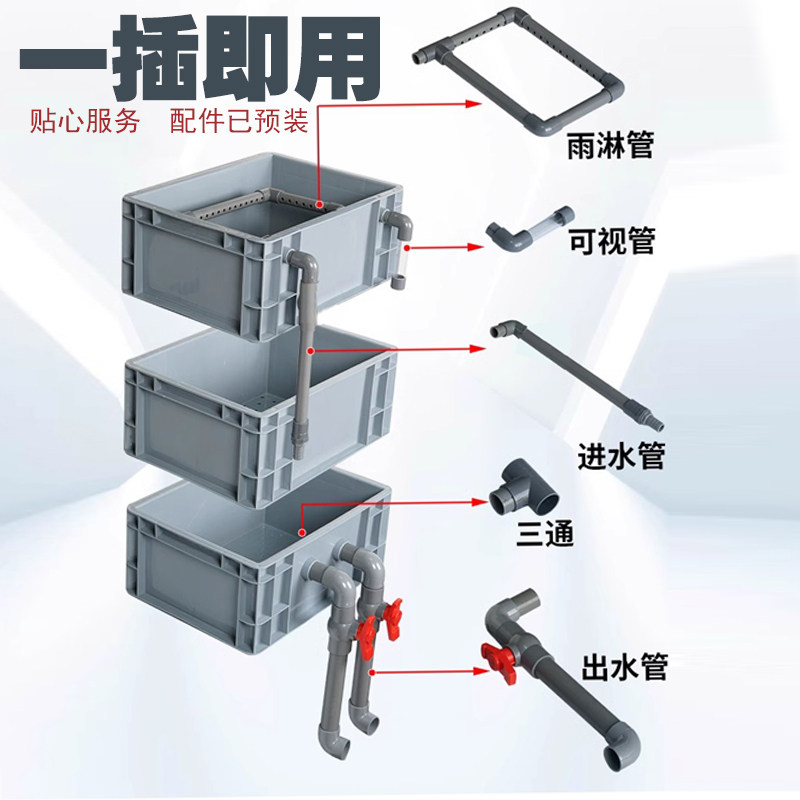 一插即用
贴心服务 配件已预装

雨淋管
可视管
进水管
三通
出水管