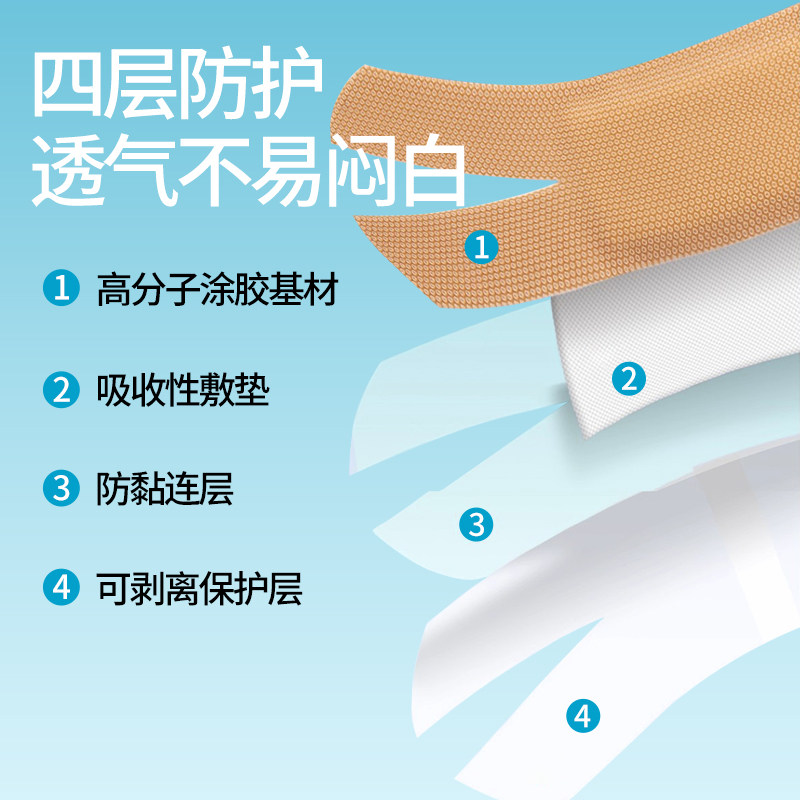 四层防护
透气不易闷白

1 高分子涂胶基材

2 吸收性敷垫

3 防黏连层

4 可剥离保护层

1

2

3

4