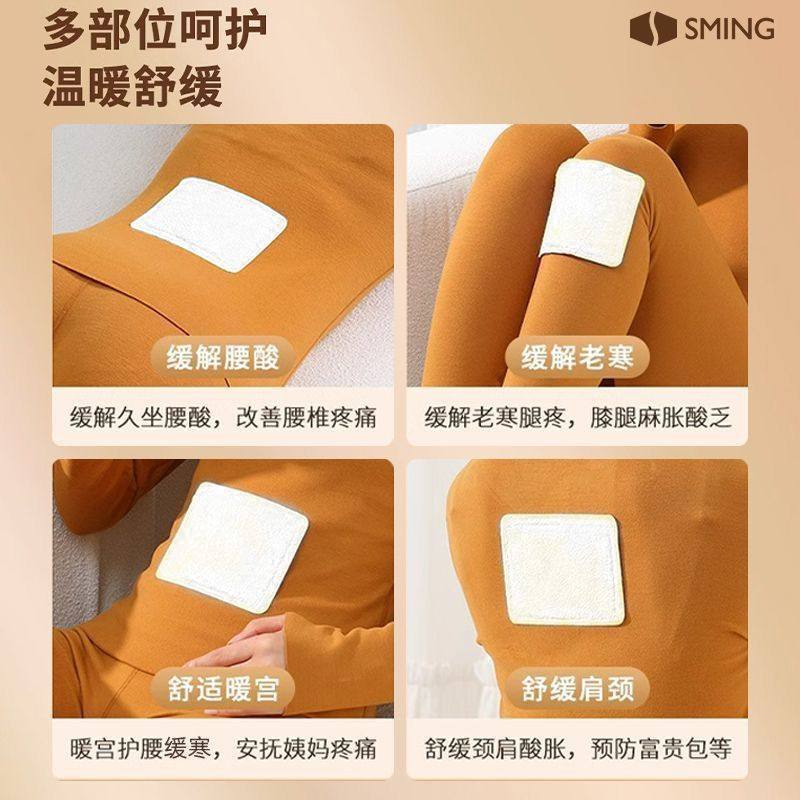 多部位呵护
温暖舒缓

SMING

缓解腰酸
缓解久坐腰酸，改善腰椎疼痛

缓解老寒
缓解老寒腿疼，膝腿麻胀酸乏

舒适暖宫
暖宫护腰缓寒，安抚姨妈疼痛

舒缓肩颈
舒缓颈肩酸胀，预防富贵包等