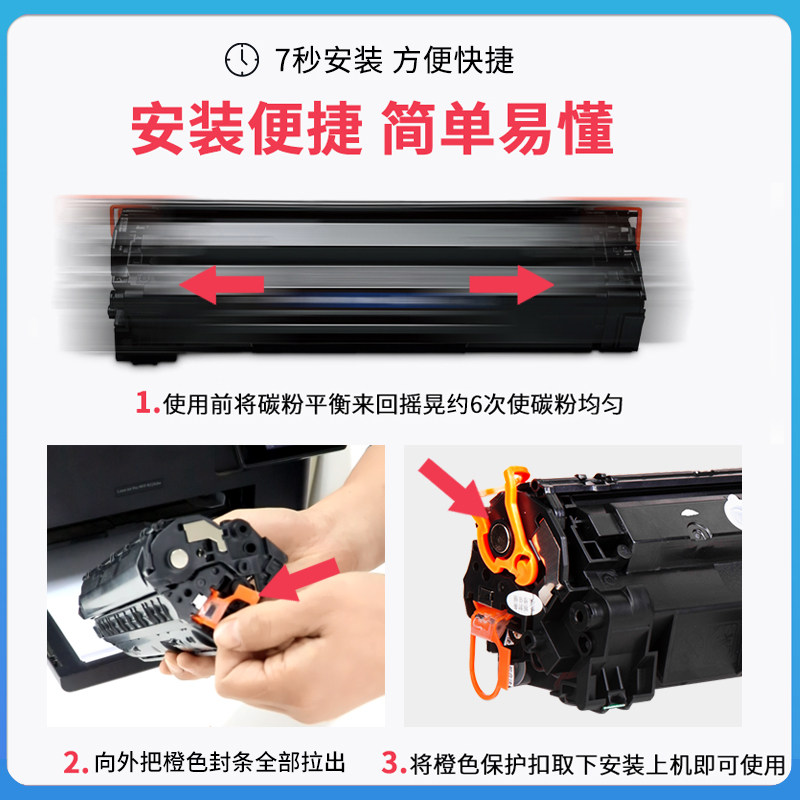 7秒安装 方便快捷

安装便捷 简单易懂

1.使用前将碳粉平衡来回摇晃约6次使碳粉均匀

2.向外把橙色封条全部拉出

3.将橙色保护扣取下安装上机即可使用