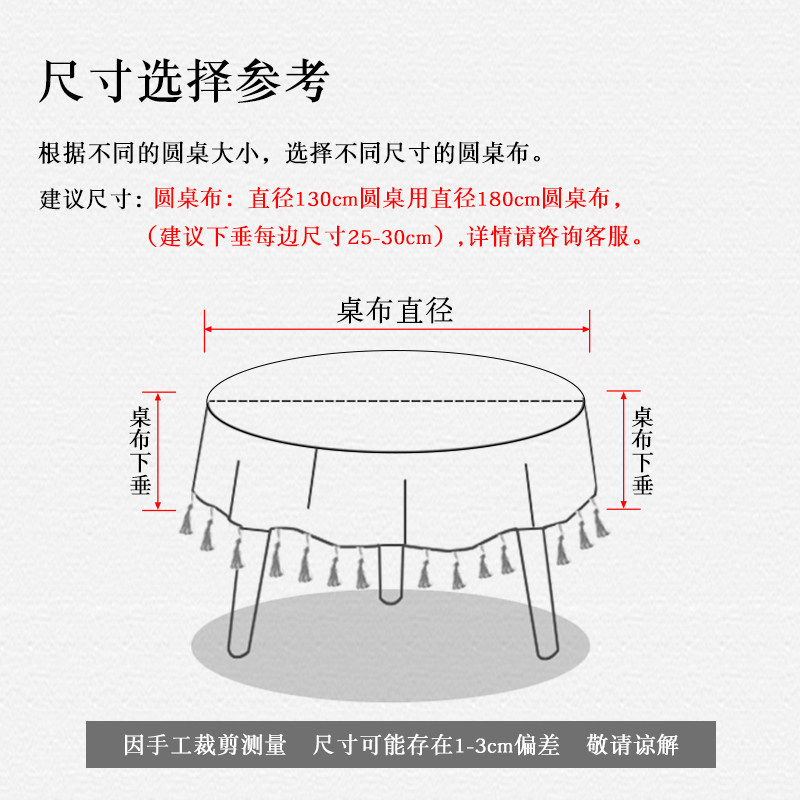 尺寸选择参考

根据不同的圆桌大小，选择不同尺寸的圆桌布。

建议尺寸：圆桌布：直径130cm圆桌用直径180cm圆桌布，（建议下垂每边尺寸25-30cm），详情请咨询客服。

桌布直径

桌布下垂

桌布下垂

因手工裁剪测量 尺寸可能存在1-3cm偏差 敬请谅解