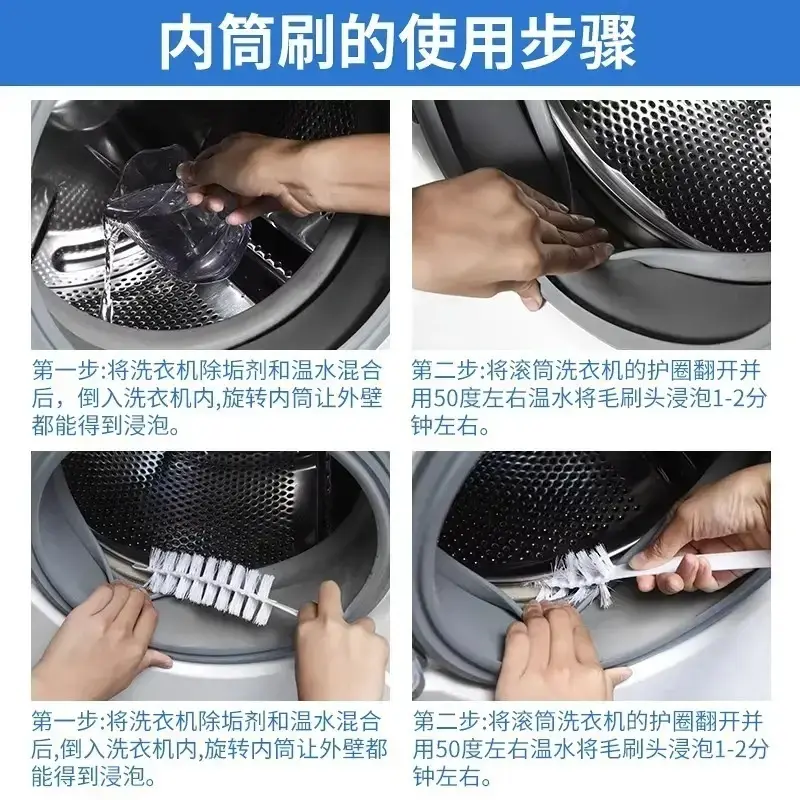 内筒刷的使用步骤

第一步:将洗衣机除垢剂和温水混合后，倒入洗衣机内,旋转内筒让外壁都能得到浸泡。

第二步:将滚筒洗衣机的护圈翻开并用50度左右温水将毛刷头浸泡1-2分钟左右。

第一步:将洗衣机除垢剂和温水混合后,倒入洗衣机内,旋转内筒让外壁都能得到浸泡。

第二步:将滚筒洗衣机的护圈翻开并用50度左右温水将毛刷头浸泡1-2分钟左右。