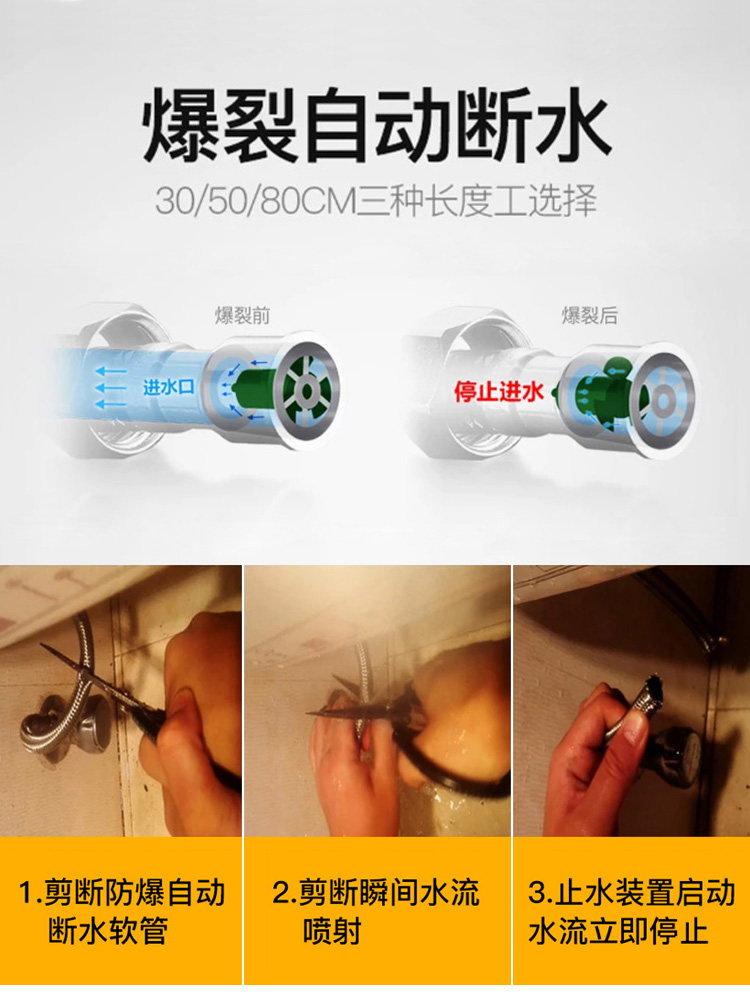 爆裂自动断水

30/50/80CM三种长度工选择

爆裂前

进水口

爆裂后

停止进水

1.剪断防爆自动断水软管

2.剪断瞬间水流喷射

3.止水装置启动水流立即停止