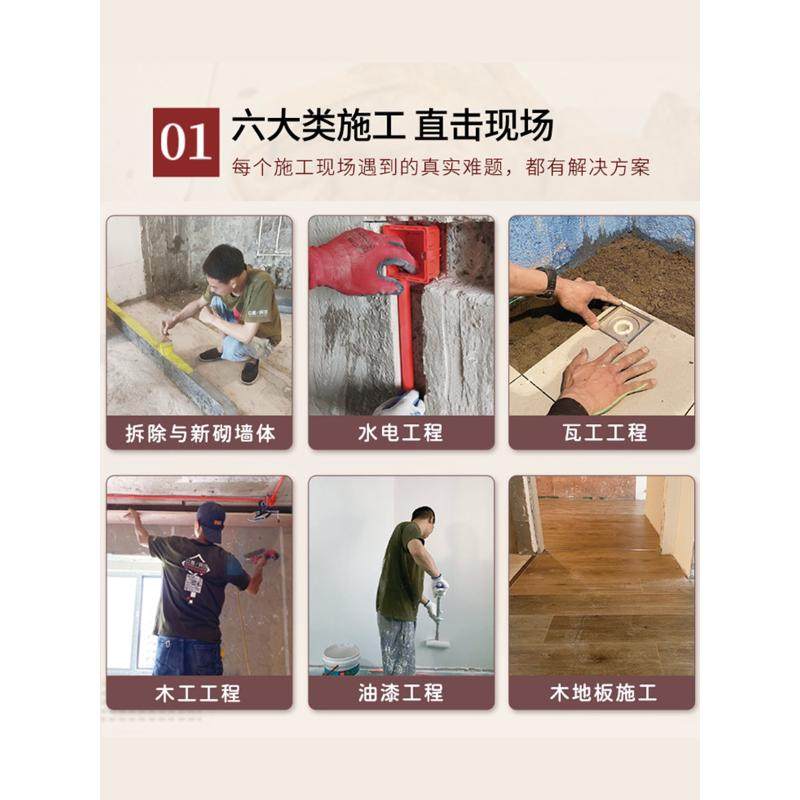 01 六大类施工 直击现场
每个施工现场遇到的真实难题，都有解决方案

拆除与新砌墙体

水电工程

瓦工工程

木工工程

油漆工程

木地板施工