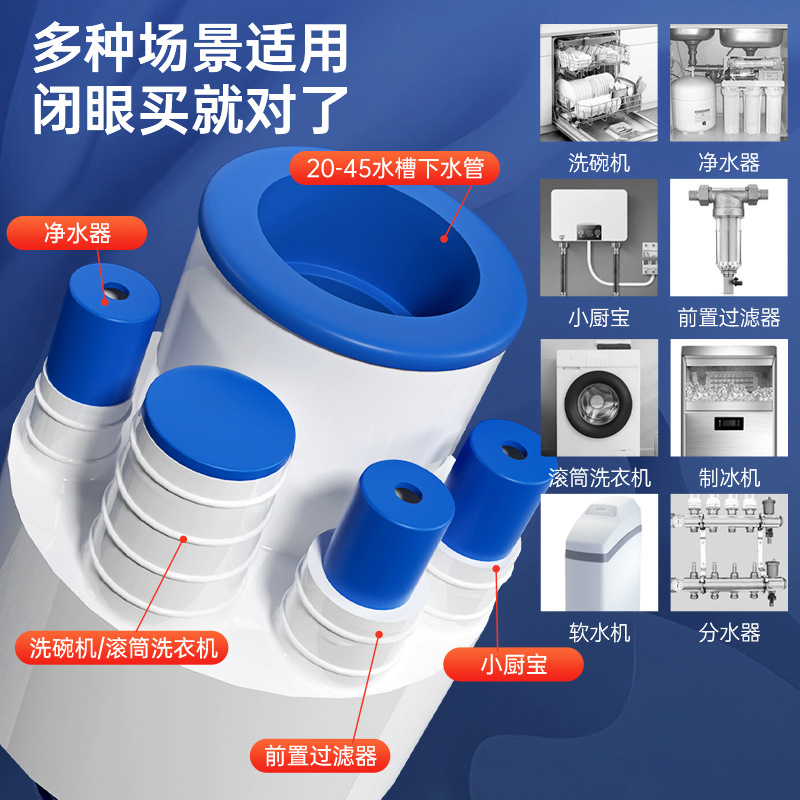 多种场景适用
闭眼买就对了

20-45水槽下水管

净水器

洗碗机/滚筒洗衣机

小厨宝

前置过滤器

洗碗机
净水器
小厨宝
前置过滤器
滚筒洗衣机
制冰机
软水机
分水器