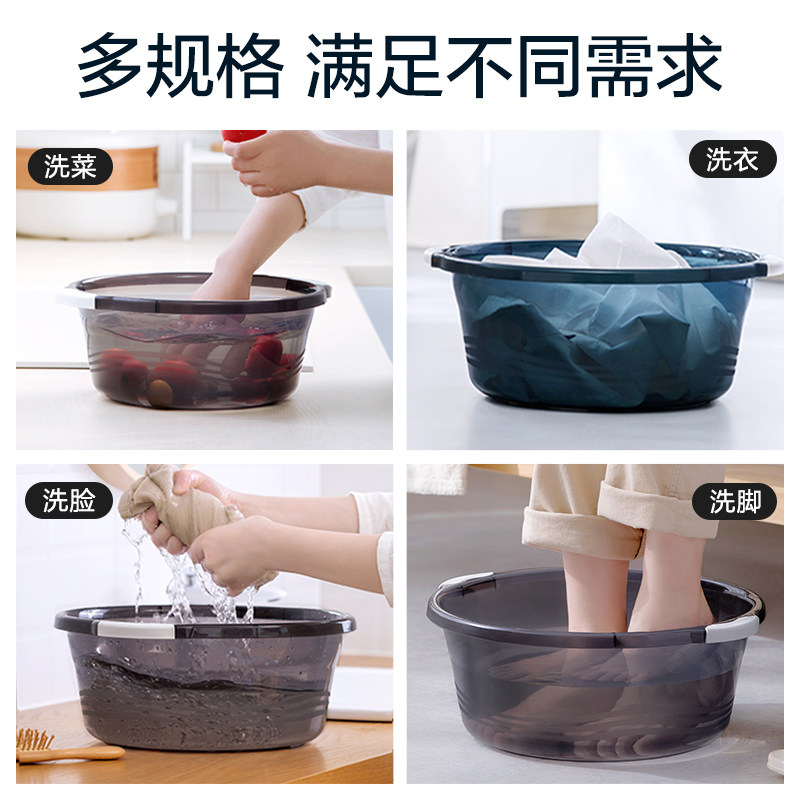 多规格 满足不同需求

洗菜

洗衣

洗脸

洗脚