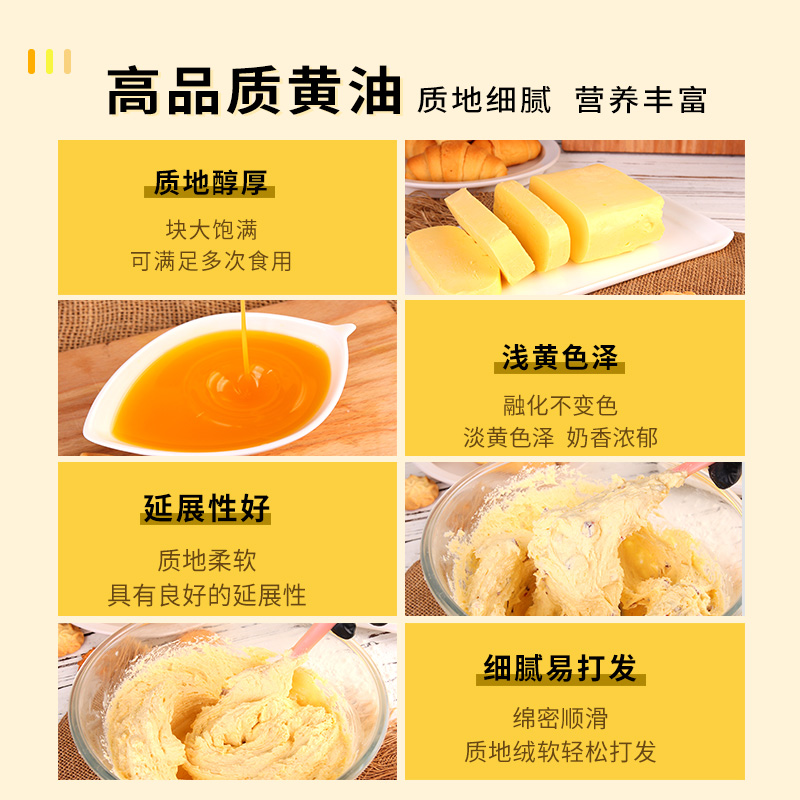 高品质黄油 质地细腻 营养丰富

质地醇厚

块大饱满
可满足多次食用

浅黄色泽

融化不变色
淡黄色泽 奶香浓郁

延展性好

质地柔软
具有良好的延展性

细腻易打发

绵密顺滑
质地绒软轻松打发