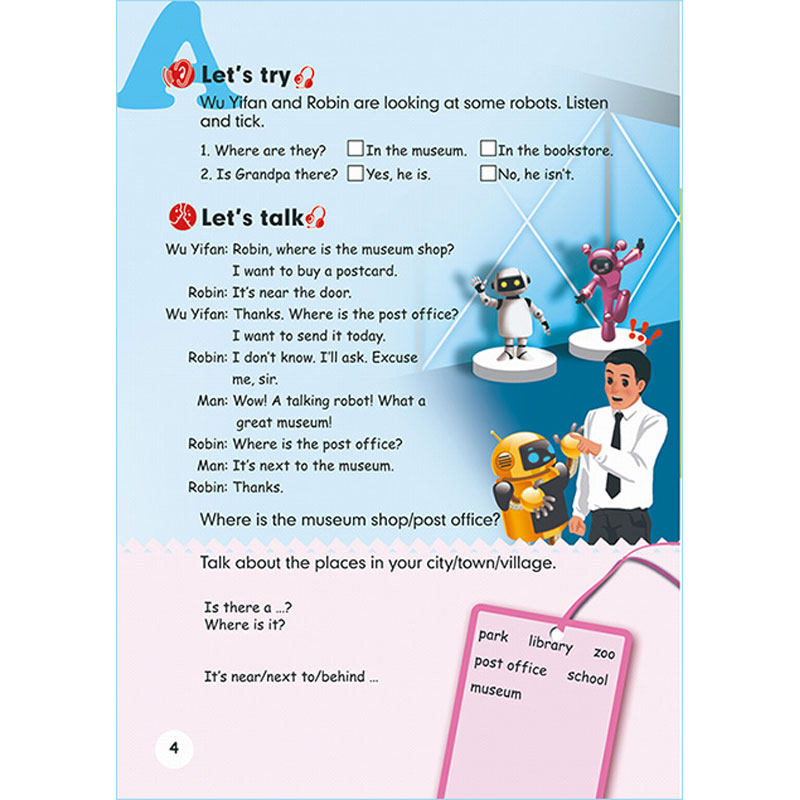 A

Let's try

Wu Yifan and Robin are looking at some robots. Listen and tick.

1. Where are they? ☐ In the museum. ☐ In the bookstore.
2. Is Grandpa there? ☐ Yes, he is. ☐ No, he isn't.

Let's talk

Wu Yifan: Robin, where is the museum shop? I want to buy a postcard.
Robin: It's near the door.
Wu Yifan: Thanks. Where is the post office? I want to send it today.
Robin: I don't know. I'll ask. Excuse me, sir.
Man: Wow! A talking robot! What a great museum!
Robin: Where is the post office?
Man: It's next to the museum.
Robin: Thanks.

Where is the museum shop/post office?

Talk about the places in your city/town/village.

Is there a ...?
Where is it?

It's near/next to/behind ...

park library zoo
post office school
museum

4