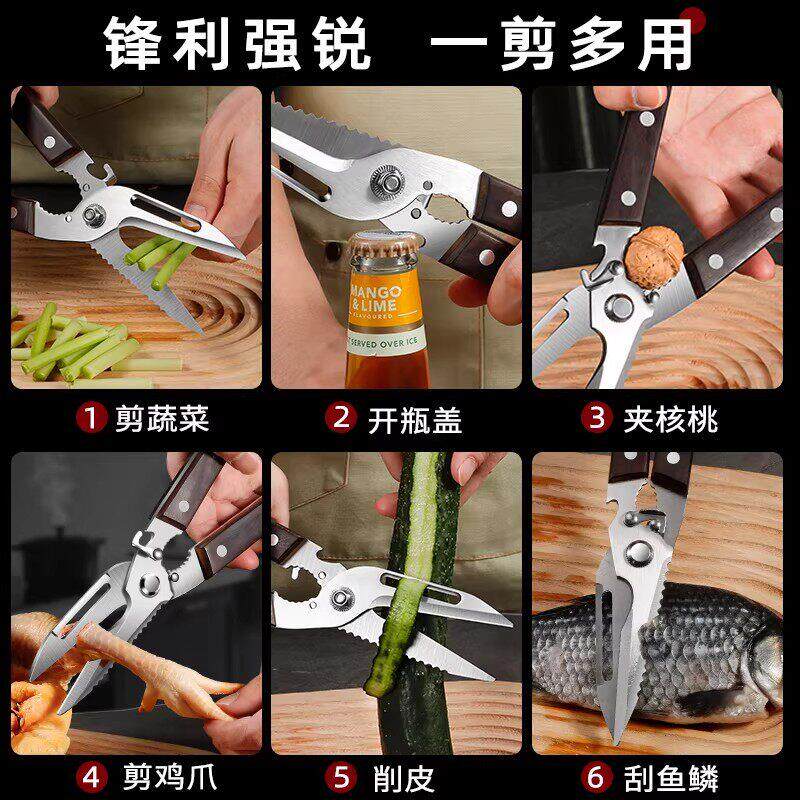 锋利强锐　一剪多用

MANGO & LIME FLAVOURED
SERVED OVER ICE

1 剪蔬菜
2 开瓶盖
3 夹核桃

4 剪鸡爪
5 削皮
6 刮鱼鳞