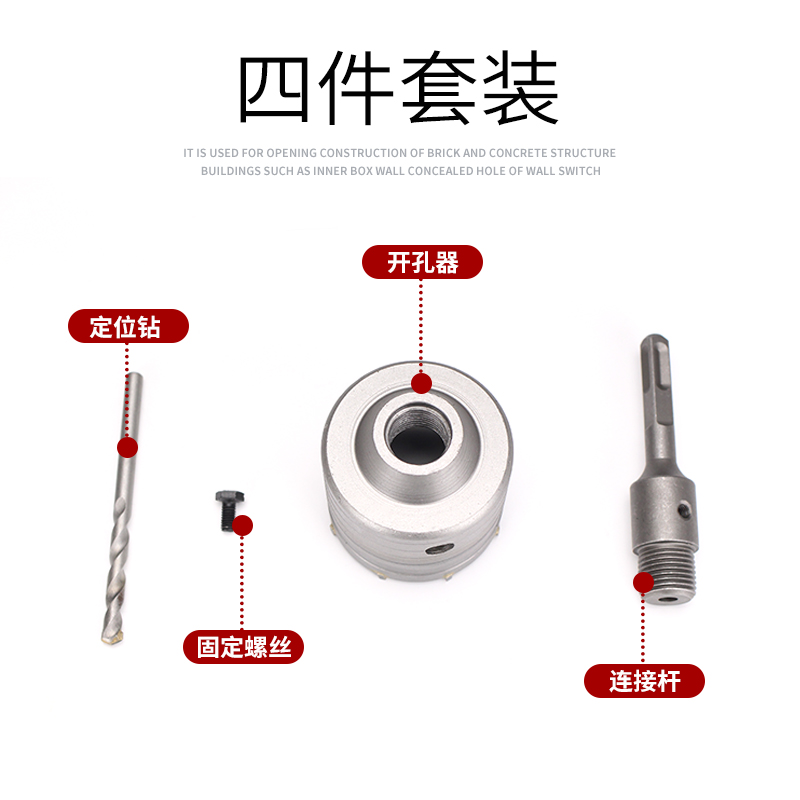 四件套装

IT IS USED FOR OPENING CONSTRUCTION OF BRICK AND CONCRETE STRUCTURE BUILDINGS SUCH AS INNER BOX WALL CONCEALED HOLE OF WALL SWITCH

开孔器

定位钻

固定螺丝

连接杆