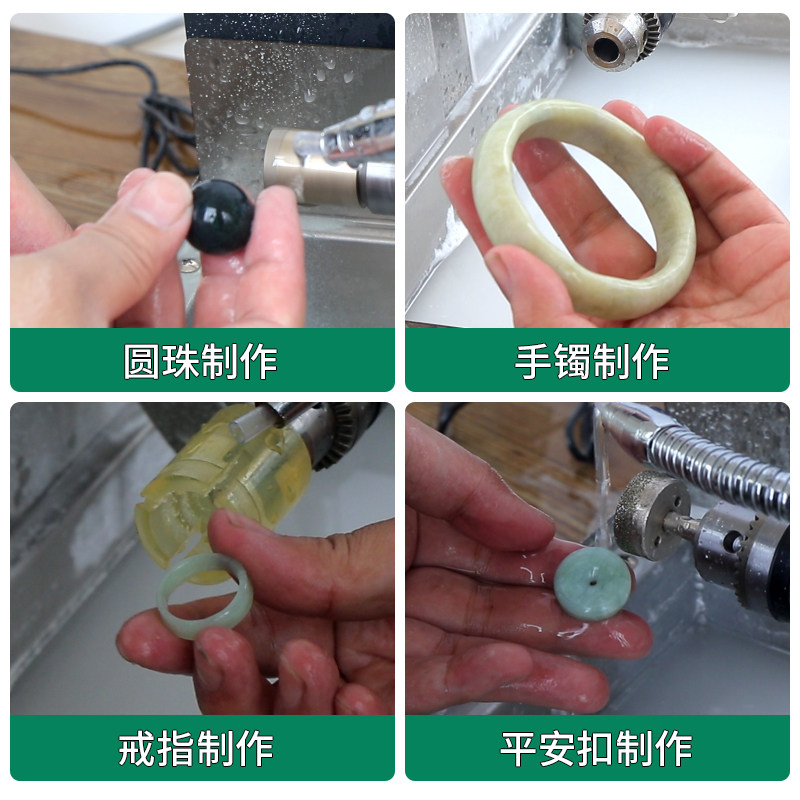 圆珠制作

手镯制作

戒指制作

平安扣制作