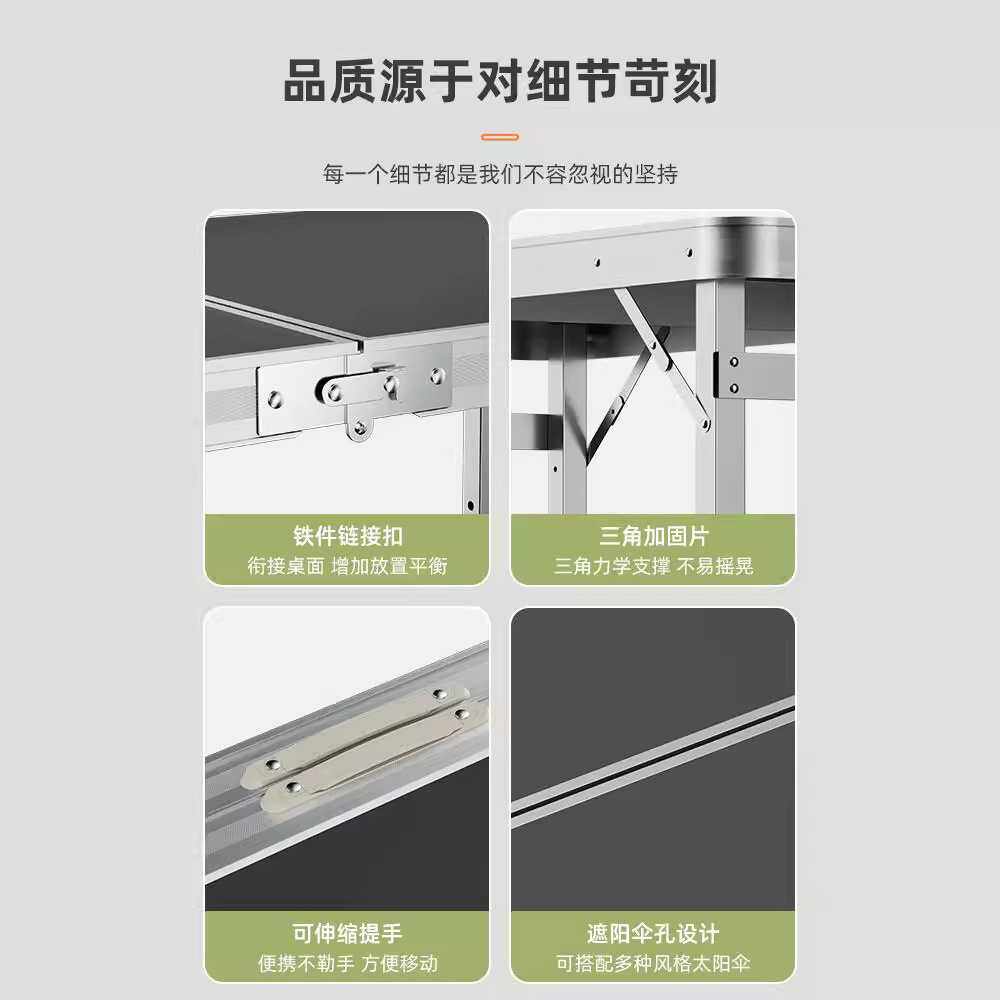 品质源于对细节苛刻

每一个细节都是我们不容忽视的坚持

铁件链接扣
衔接桌面 增加放置平衡

三角加固片
三角力学支撑 不易摇晃

可伸缩提手
便携不勒手 方便移动

遮阳伞孔设计
可搭配多种风格太阳伞