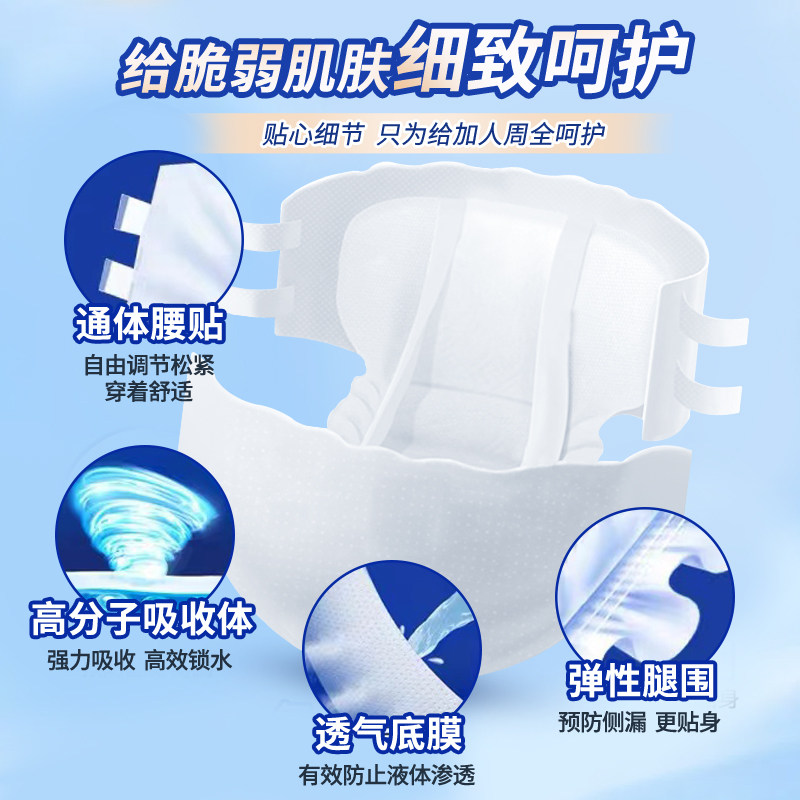 给脆弱肌肤细致呵护

贴心细节 只为给加人周全呵护

通体腰贴
自由调节松紧
穿着舒适

高分子吸收体
强力吸收 高效锁水

透气底膜
有效防止液体渗透

弹性腿围
预防侧漏 更贴身