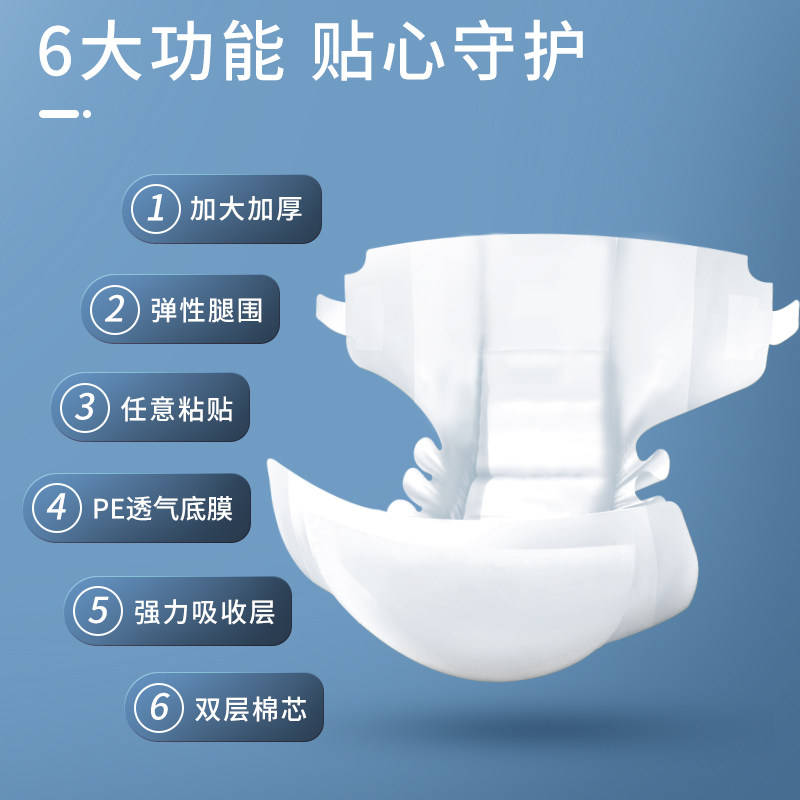 6大功能 贴心守护

1 加大加厚

2 弹性腿围

3 任意粘贴

4 PE透气底膜

5 强力吸收层

6 双层棉芯