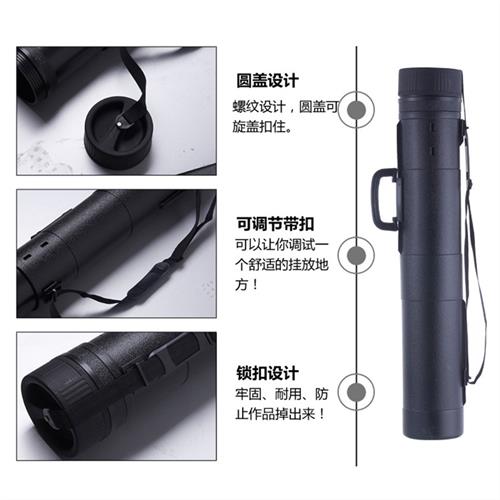 圆盖设计
螺纹设计，圆盖可旋盖扣住。

可调节带扣
可以让你调试一个舒适的挂放地方！

锁扣设计
牢固、耐用、防止作品掉出来！