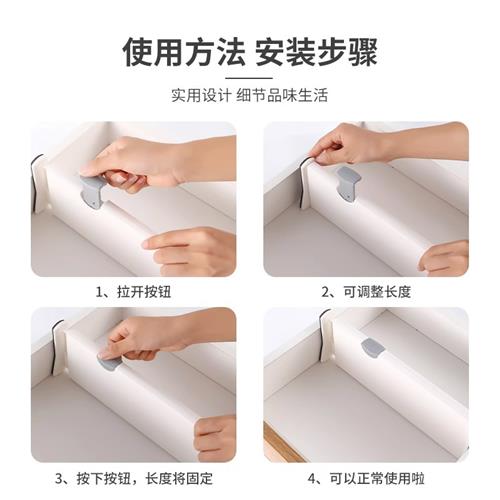 使用方法 安装步骤

实用设计 细节品味生活

1、拉开按钮

2、可调整长度

3、按下按钮，长度将固定

4、可以正常使用啦