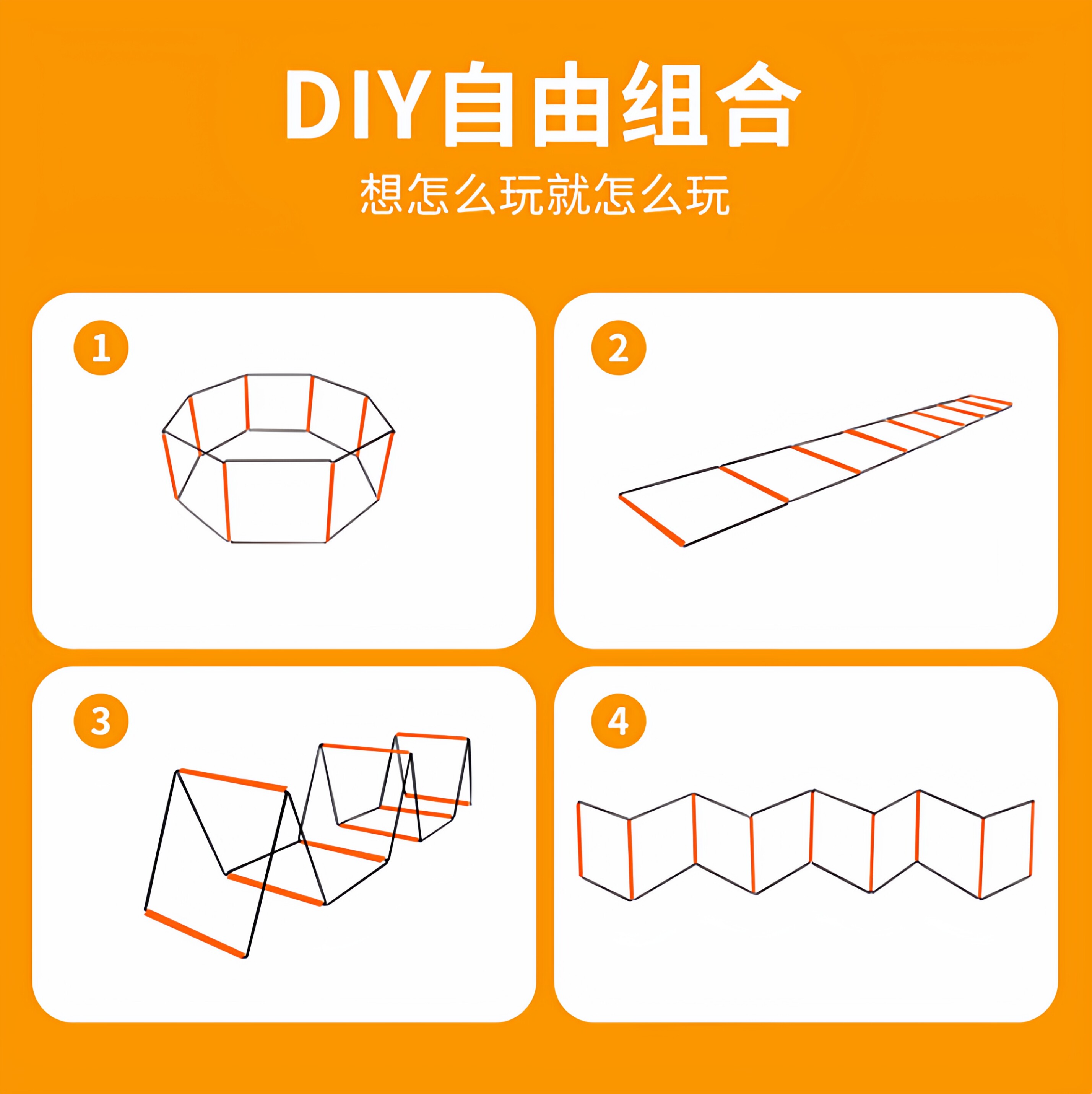 DIY自由组合

想怎么玩就怎么玩

1

2

3

4