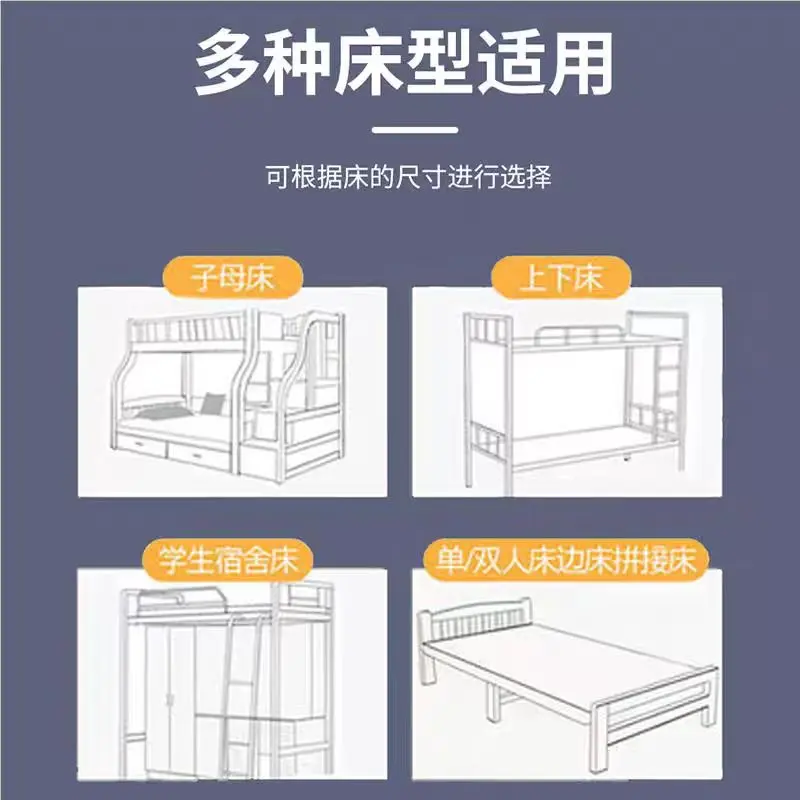 多种床型适用

可根据床的尺寸进行选择

子母床

上下床

学生宿舍床

单/双人床边床拼接床