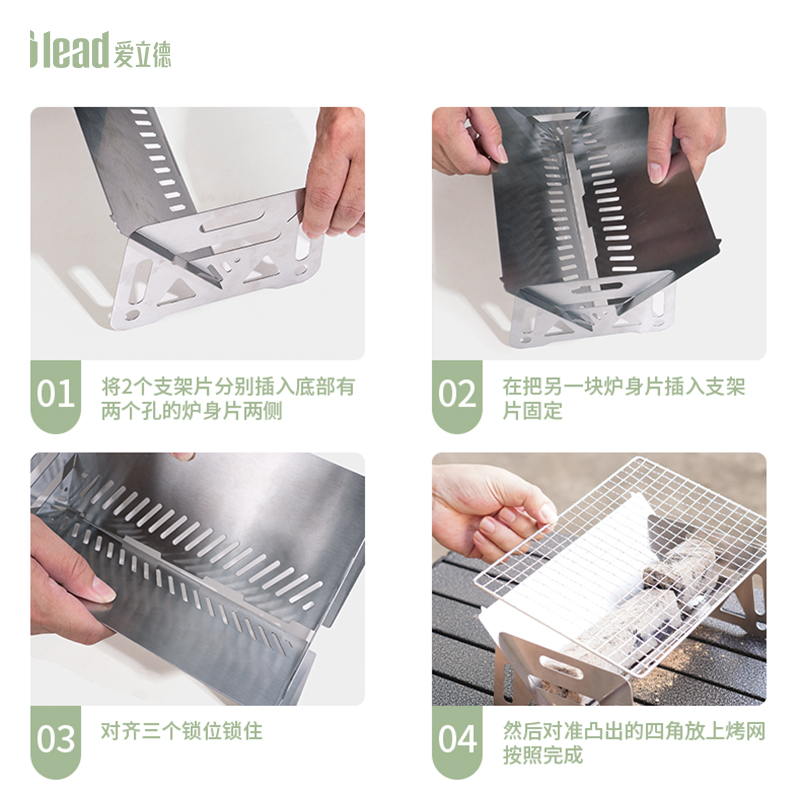 ilead 爱立德

01 将2个支架片分别插入底部有两个孔的炉身片两侧

02 在把另一块炉身片插入支架片固定

03 对齐三个锁位锁住

04 然后对准凸出的四角放上烤网按照完成