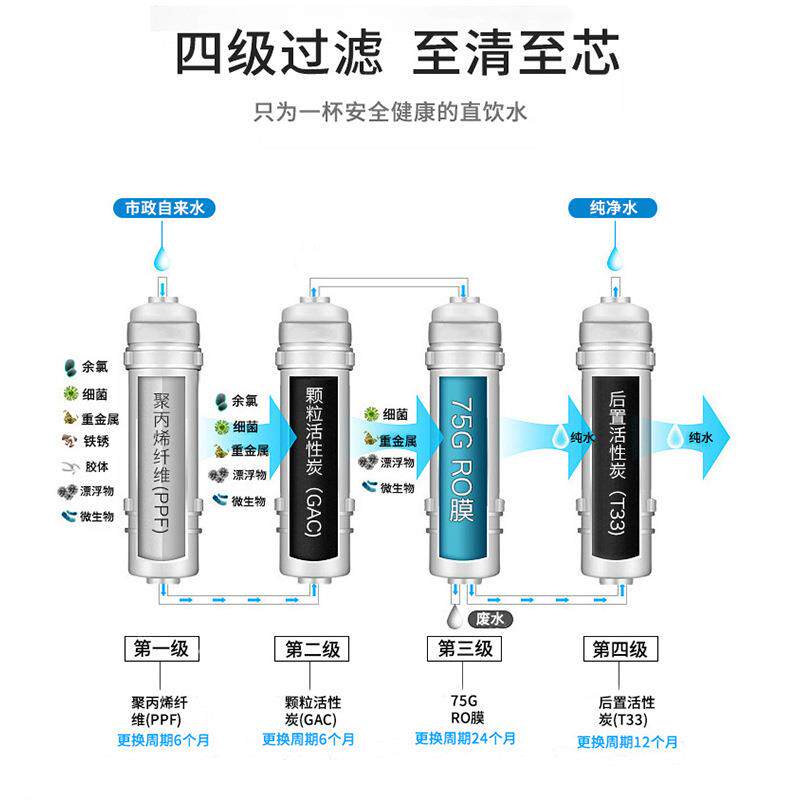 四级过滤 至清至芯

只为一杯安全健康的直饮水

市政自来水

纯净水

余氯
细菌
重金属
铁锈
胶体
漂浮物
微生物

聚丙烯纤维(PPF)

余氯
细菌
重金属
漂浮物
微生物

颗粒活性炭(GAC)

细菌
重金属
漂浮物
微生物

75G RO膜

纯水

后置活性炭(T33)

纯水

废水

第一级
聚丙烯纤维(PPF)
更换周期6个月

第二级
颗粒活性炭(GAC)
更换周期6个月

第三级
75G RO膜
更换周期24个月

第四级
后置活性炭(T33)
更换周期12个月