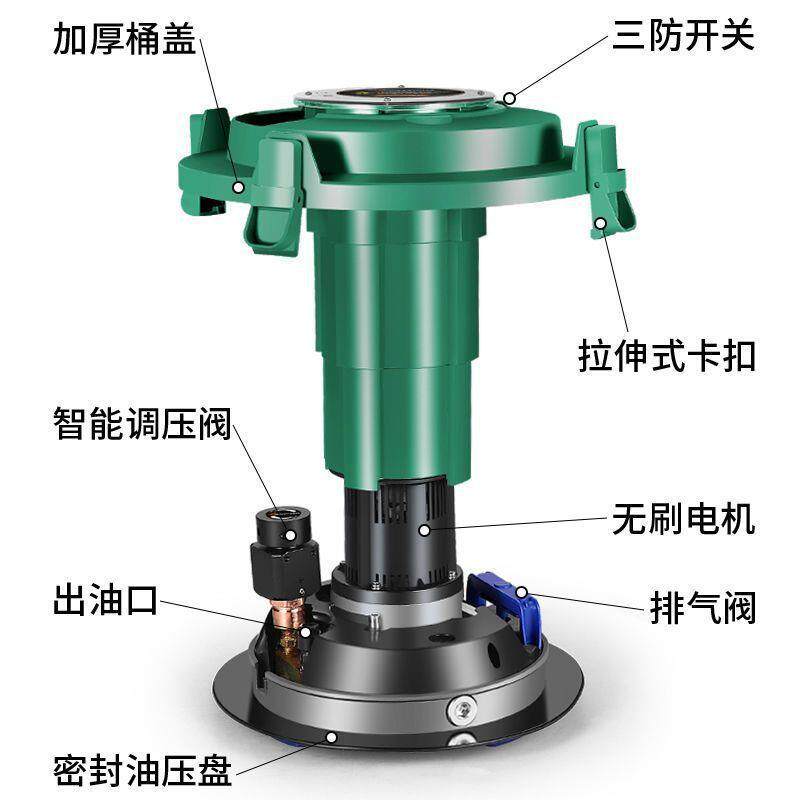 加厚桶盖

三防开关

拉伸式卡扣

智能调压阀

无刷电机

出油口

排气阀

密封油压盘