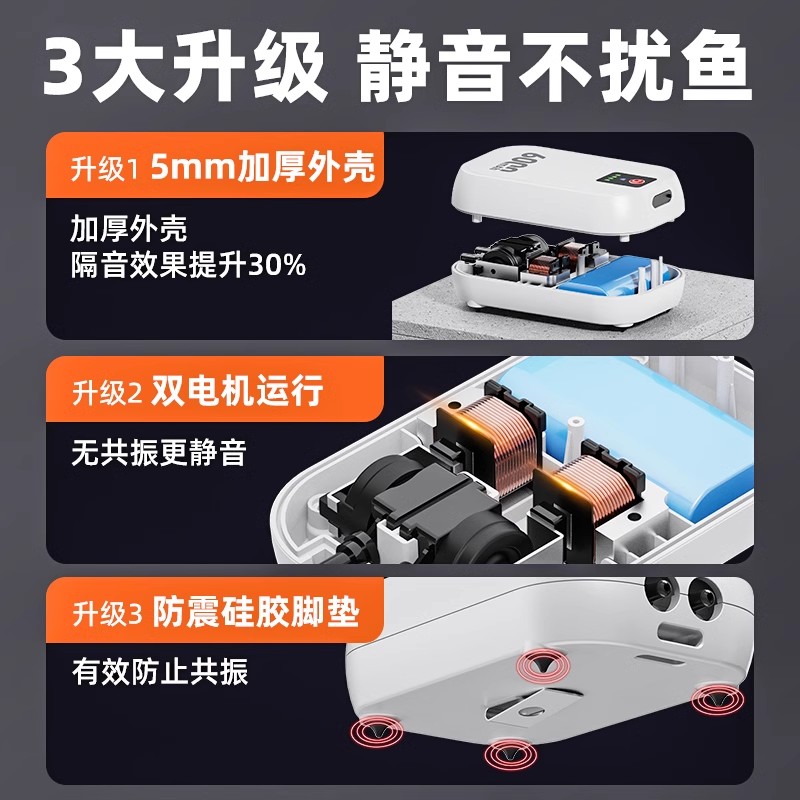 3大升级 静音不扰鱼

升级1 5mm加厚外壳

加厚外壳
隔音效果提升30%

升级2 双电机运行

无共振更静音

升级3 防震硅胶脚垫

有效防止共振