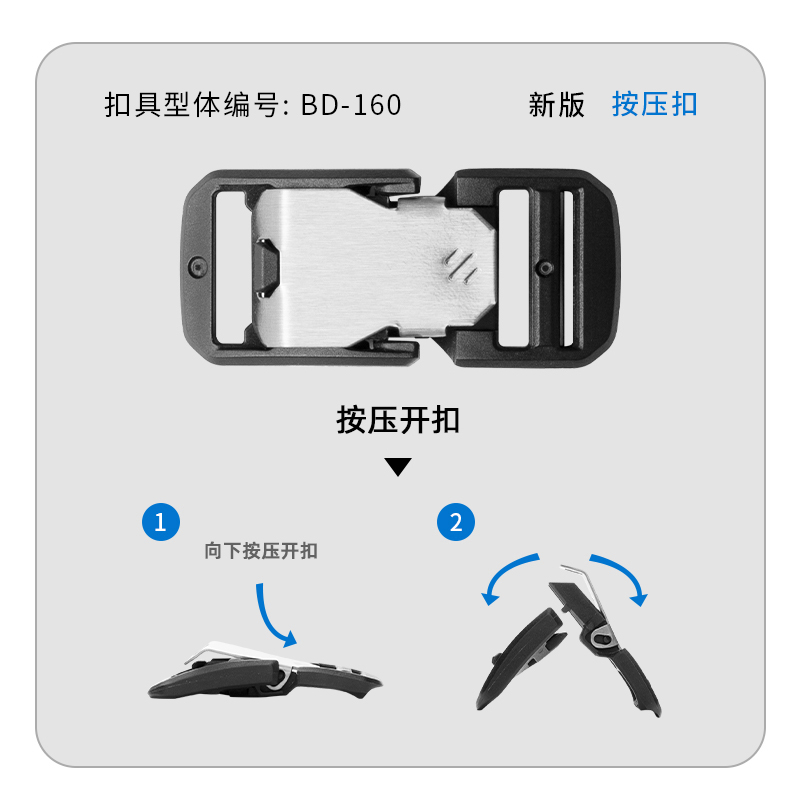 扣具型体编号: BD-160

新版 按压扣

按压开扣

1

向下按压开扣

2