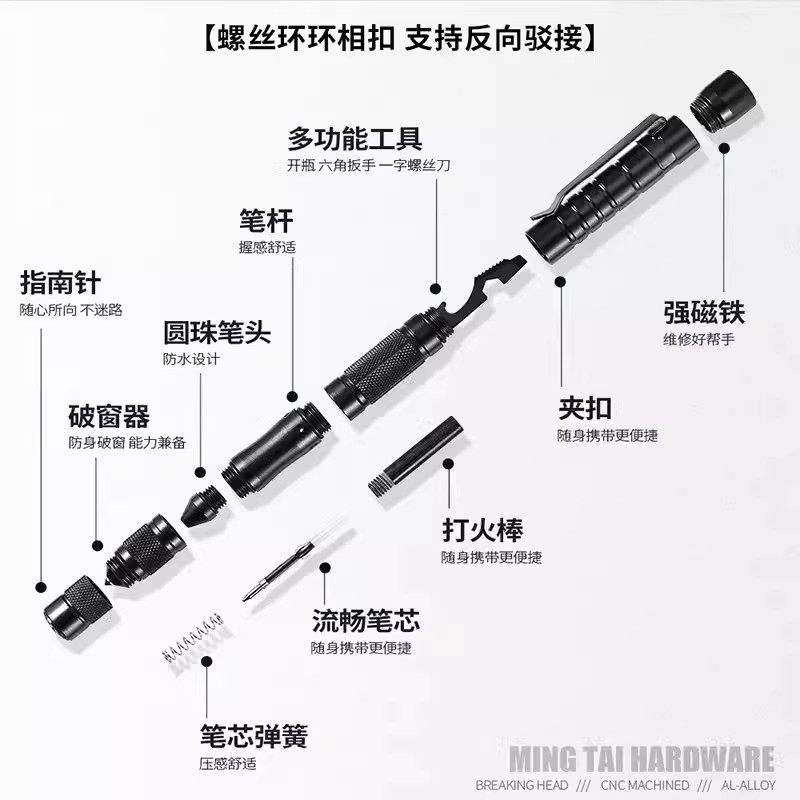 【螺丝环环相扣 支持反向驳接】

多功能工具
开瓶 六角扳手 一字螺丝刀

笔杆
握感舒适

指南针
随心所向 不迷路

圆珠笔头
防水设计

破窗器
防身破窗 能力兼备

强磁铁
维修好帮手

夹扣
随身携带更便捷

打火棒
随身携带更便捷

流畅笔芯
随身携带更便捷

笔芯弹簧
压感舒适

MING TAI HARDWARE
BREAKING HEAD /// CNC MACHINED /// AL-ALLOY