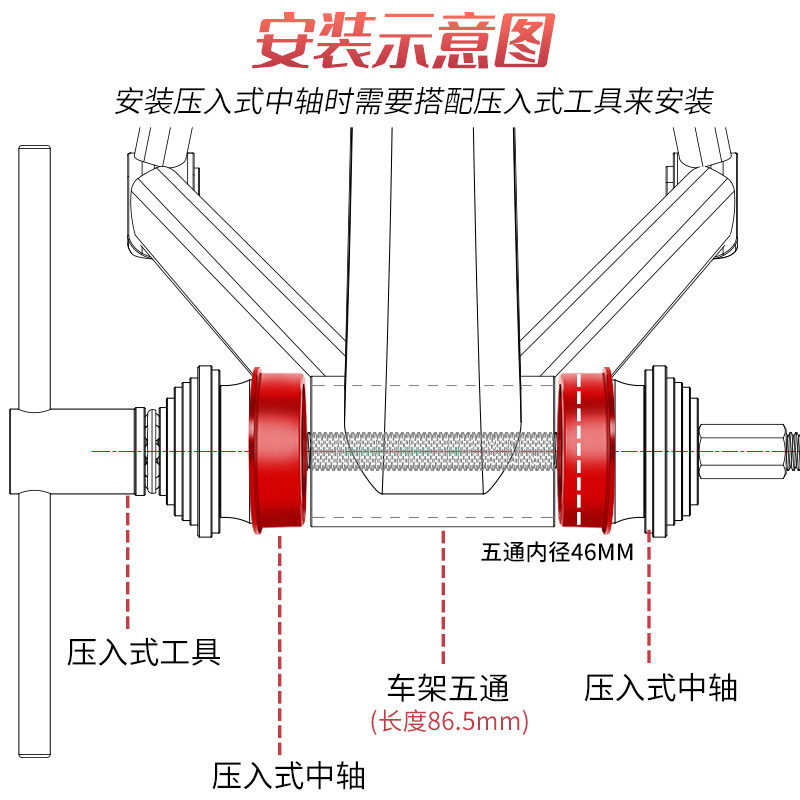 安装示意图

安装压入式中轴时需要搭配压入式工具来安装

五通内径46MM

压入式工具

车架五通
(长度86.5mm)

压入式中轴

压入式中轴