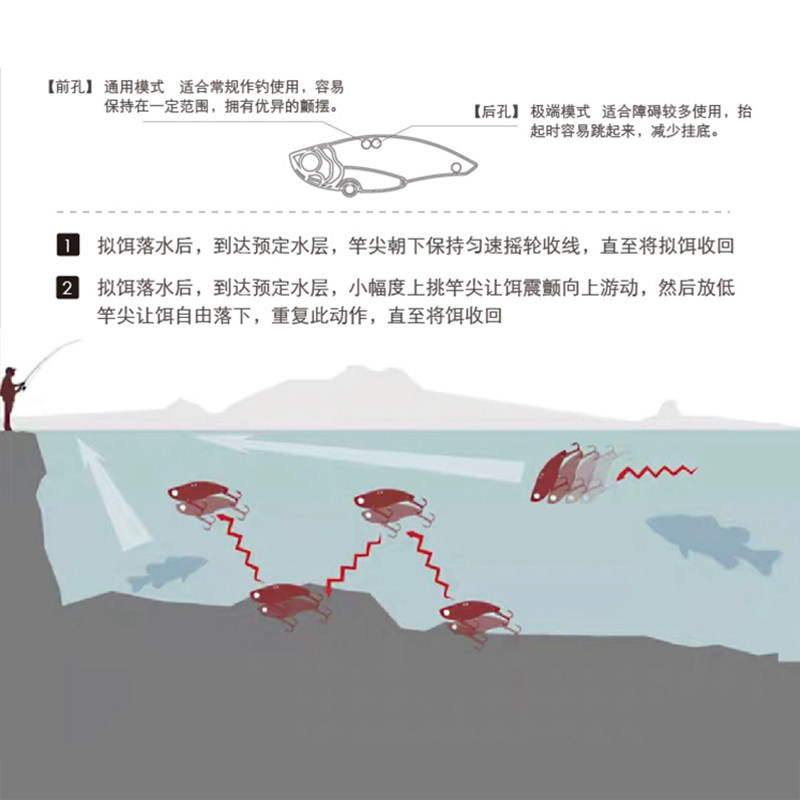 【前孔】 通用模式　适合常规作钓使用，容易保持在一定范围，拥有优异的颤摆。

【后孔】 极端模式　适合障碍较多使用，抬起时容易跳起来，减少挂底。

1　拟饵落水后，到达预定水层，竿尖朝下保持匀速摇轮收线，直至将拟饵收回

2　拟饵落水后，到达预定水层，小幅度上挑竿尖让饵震颤向上游动，然后放低竿尖让饵自由落下，重复此动作，直至将饵收回