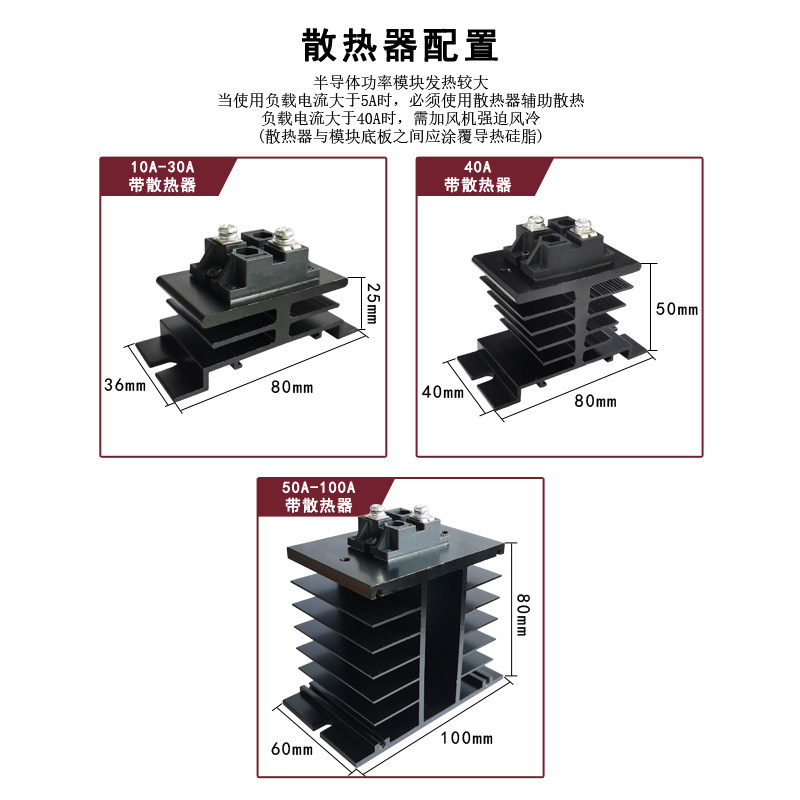 散热器配置

半导体功率模块发热较大
当使用负载电流大于5A时，必须使用散热器辅助散热
负载电流大于40A时，需加风机强迫风冷
（散热器与模块底板之间应涂覆导热硅脂）

10A-30A
带散热器

25mm
36mm
80mm

40A
带散热器

50mm
40mm
80mm

50A-100A
带散热器

80mm
60mm
100mm