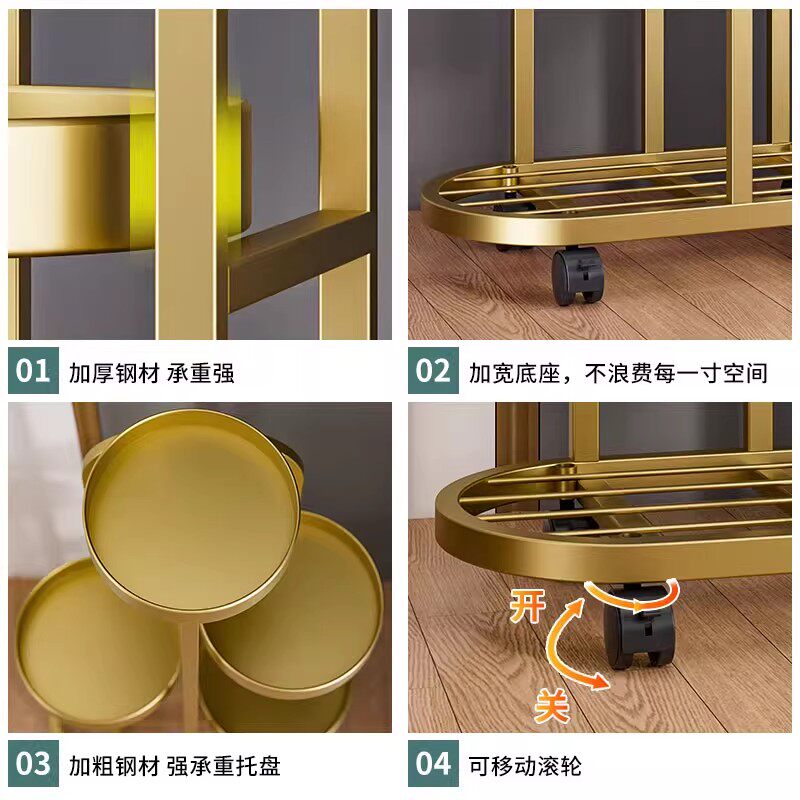 01 加厚钢材 承重强

02 加宽底座，不浪费每一寸空间

03 加粗钢材 强承重托盘

开

关

04 可移动滚轮