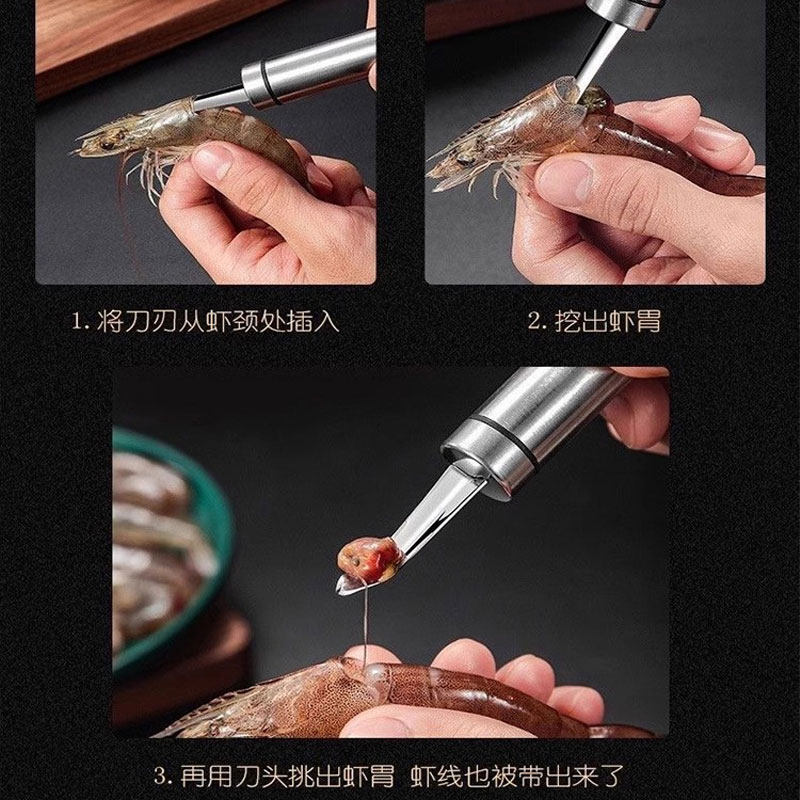 1. 将刀刃从虾颈处插入

2. 挖出虾胃

3. 再用刀头挑出虾胃 虾线也被带出来了