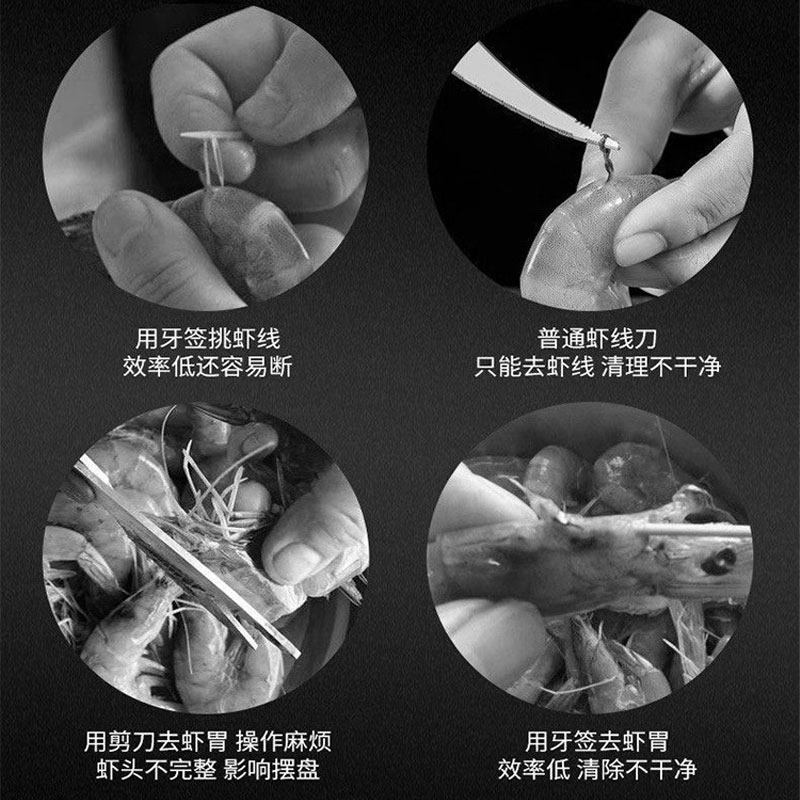 用牙签挑虾线
效率低还容易断

普通虾线刀
只能去虾线 清理不干净

用剪刀去虾胃 操作麻烦
虾头不完整 影响摆盘

用牙签去虾胃
效率低 清除不干净