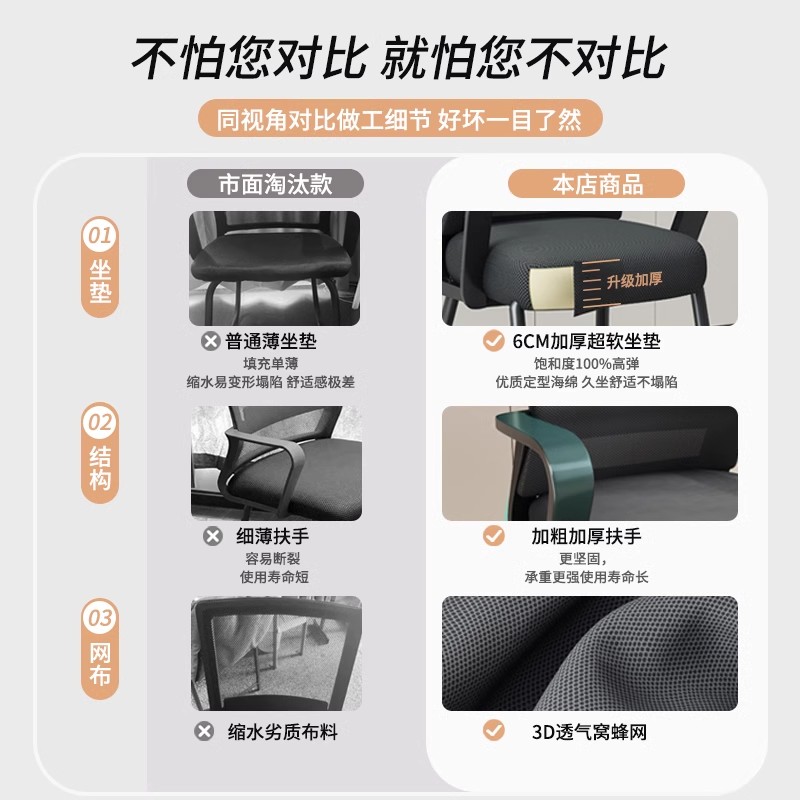 不怕您对比 就怕您不对比

同视角对比做工细节 好坏一目了然

市面淘汰款

本店商品

01
坐垫

普通薄坐垫
填充单薄
缩水易变形塌陷 舒适感极差

升级加厚

6CM加厚超软坐垫
饱和度100%高弹
优质定型海绵 久坐舒适不塌陷

02
结构

细薄扶手
容易断裂
使用寿命短

加粗加厚扶手
更坚固，
承重更强使用寿命长

03
网布

缩水劣质布料

3D透气窝蜂网