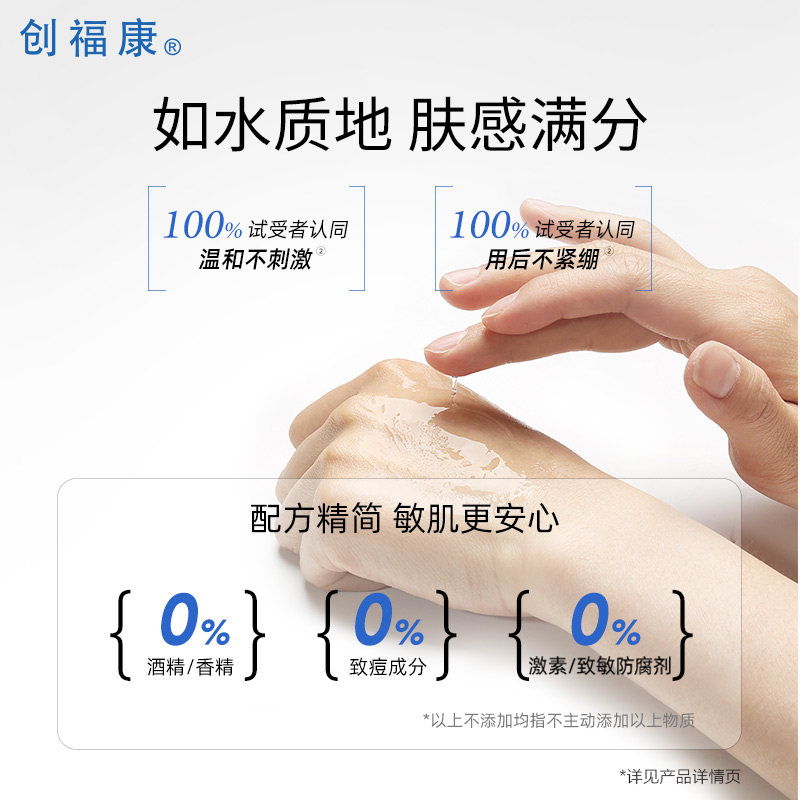 创福康®

如水质地 肤感满分

100% 试受者认同
温和不刺激②

100% 试受者认同
用后不紧绷②

配方精简 敏肌更安心

0%
酒精/香精

0%
致痘成分

0%
激素/致敏防腐剂

*以上不添加均指不主动添加以上物质

*详见产品详情页